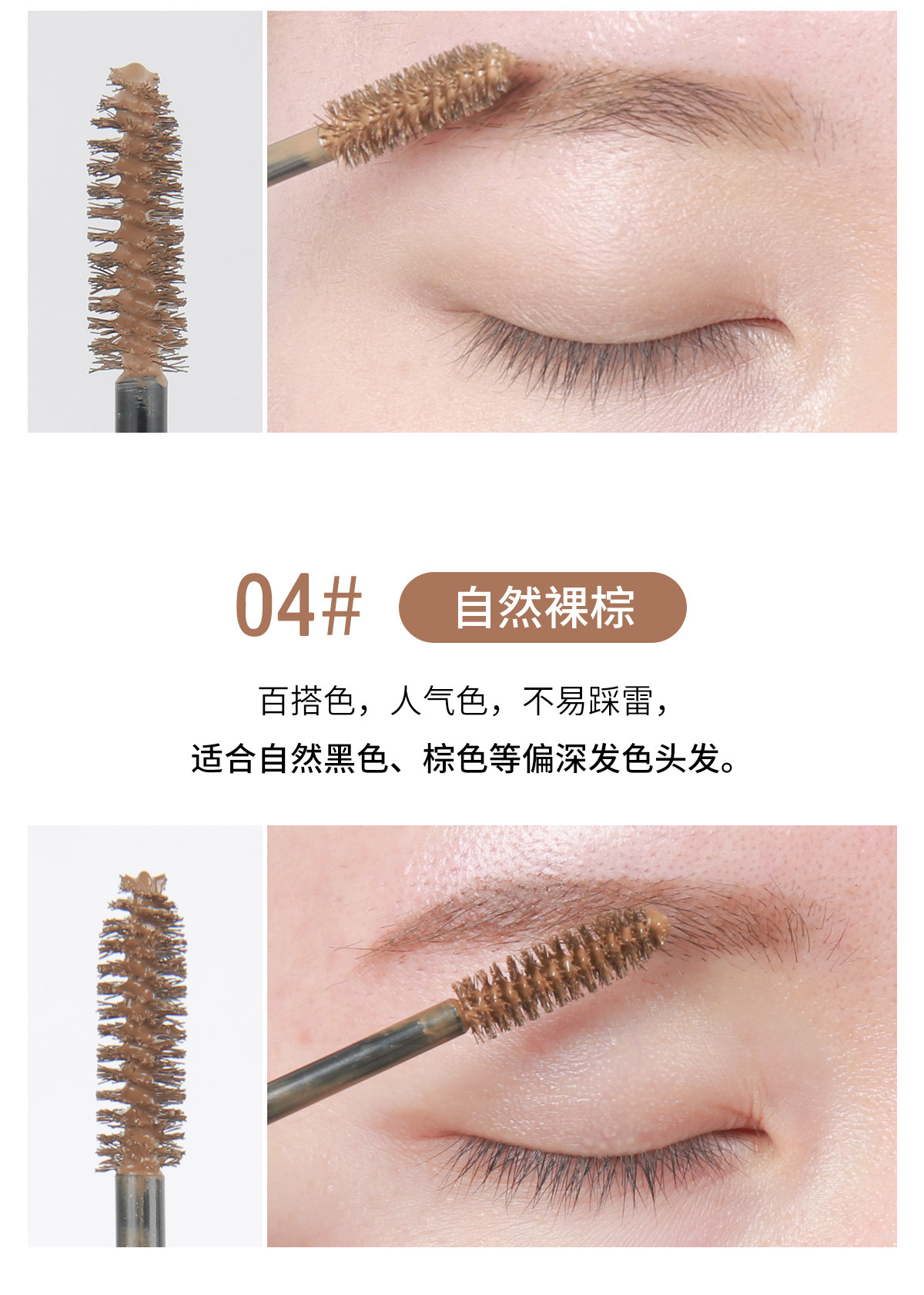 04# 自然裸棕

百搭色，人气色，不易踩雷，
适合自然黑色、棕色等偏深发色头发。