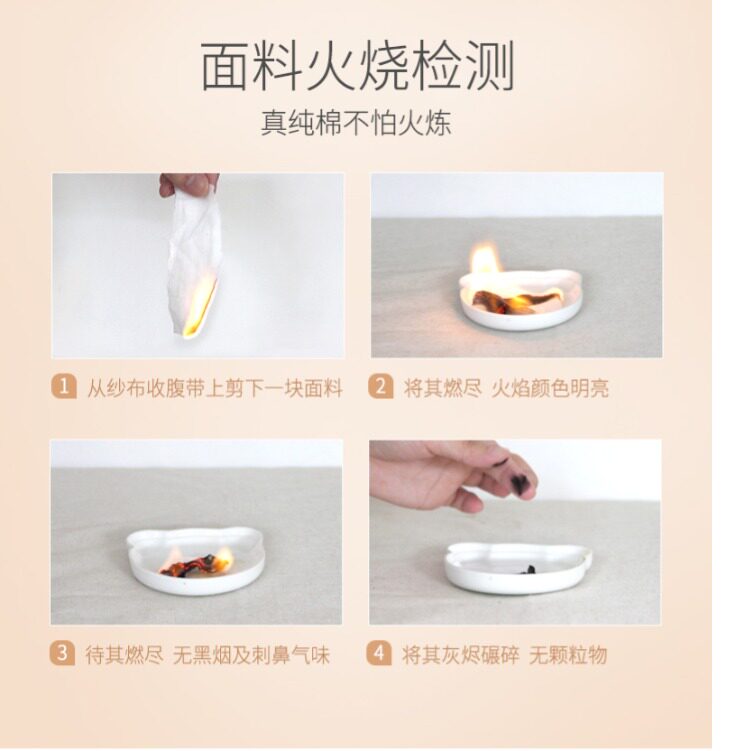 面料火烧检测

真纯棉不怕火炼

1 从纱布收腹带上剪下一块面料

2 将其燃尽 火焰颜色明亮

3 待其燃尽 无黑烟及刺鼻气味

4 将其灰烬碾碎 无颗粒物