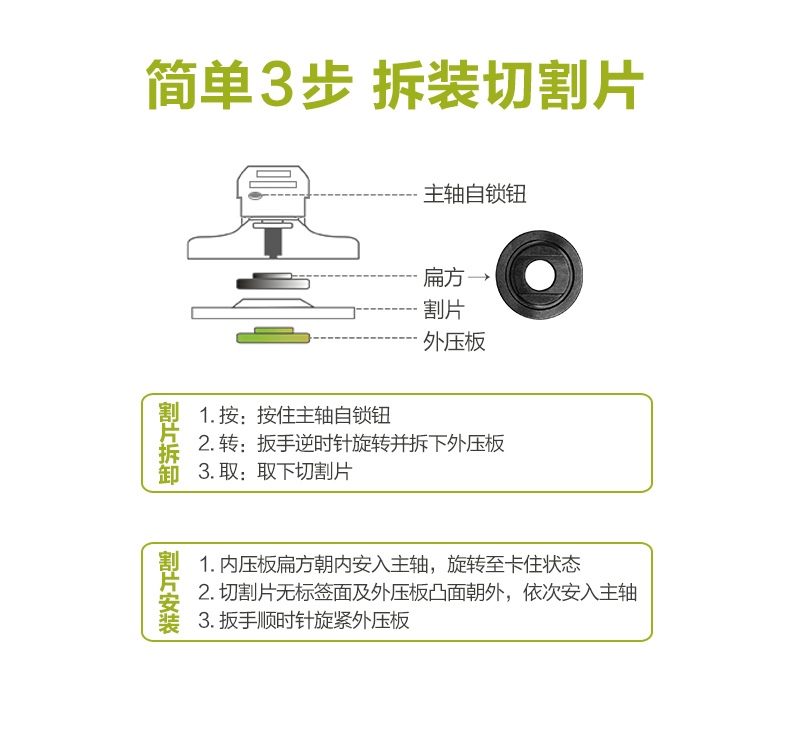 简单3步 拆装切割片

主轴自锁钮
扁方 →
割片
外压板

割片拆卸
1. 按：按住主轴自锁钮
2. 转：扳手逆时针旋转并拆下外压板
3. 取：取下切割片

割片安装
1. 内压板扁方朝内安入主轴，旋转至卡住状态
2. 切割片无标签面及外压板凸面朝外，依次安入主轴
3. 扳手顺时针旋紧外压板