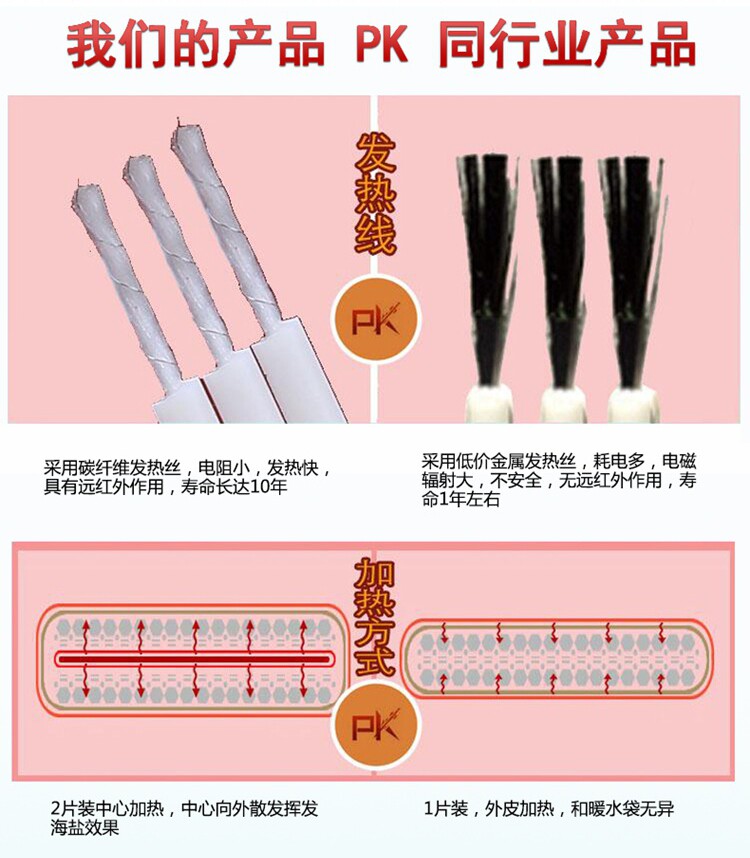 我们的产品 PK 同行业产品

发热线

PK

采用碳纤维发热丝，电阻小，发热快，具有远红外作用，寿命长达10年

采用低价金属发热丝，耗电多，电磁辐射大，不安全，无远红外作用，寿命1年左右

加热方式

PK

2片装中心加热，中心向外散发挥发海盐效果

1片装，外皮加热，和暖水袋无异