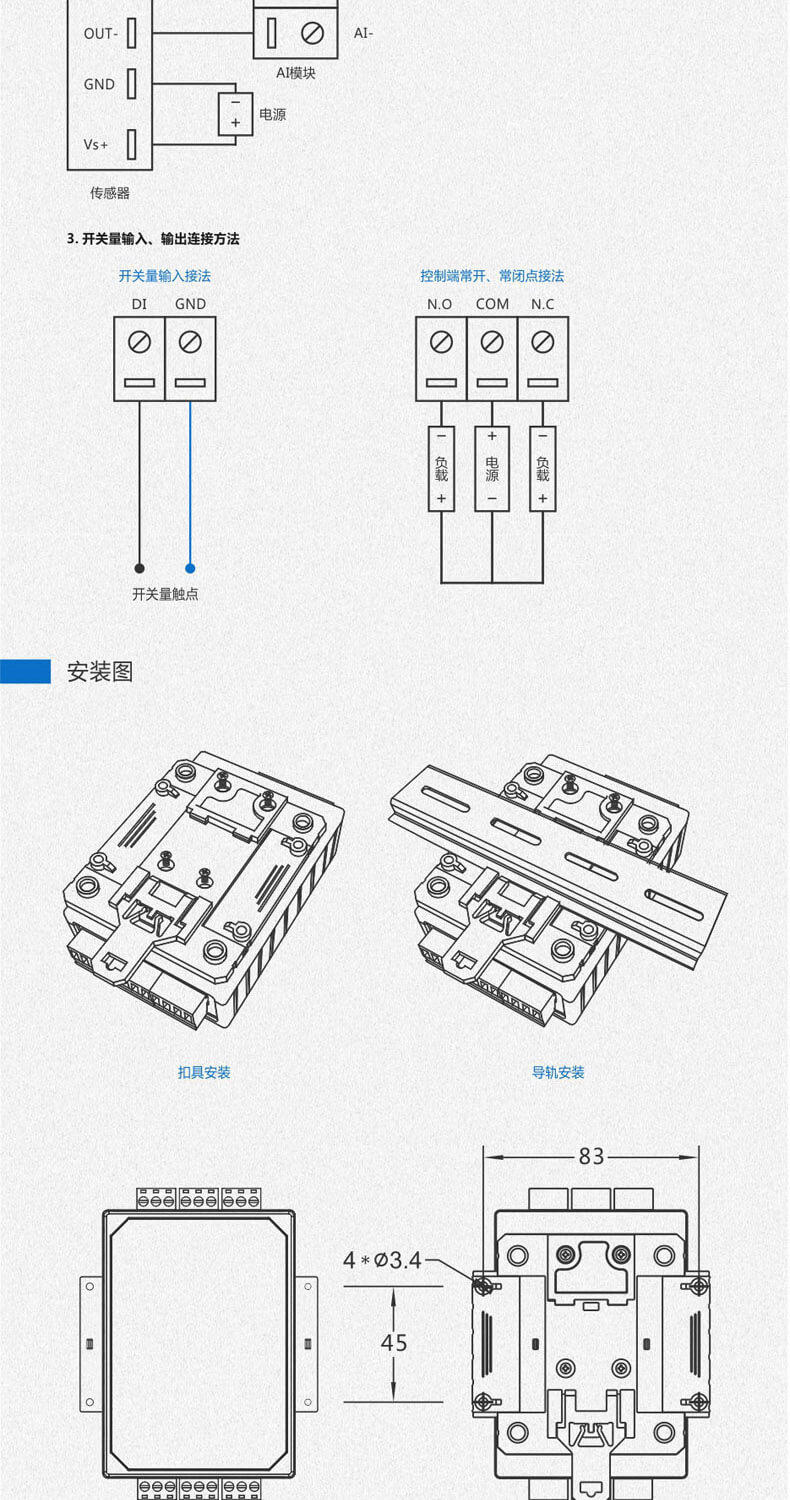 OUT-

GND

Vs+

传感器

AI-

AI模块

−
+
电源

3. 开关量输入、输出连接方法

开关量输入接法

DI GND

开关量触点

控制端常开、常闭点接法

N.O COM N.C

−
负载
+

+
电源
−

−
负载
+

安装图

扣具安装

导轨安装

83

4 * Ø3.4

45