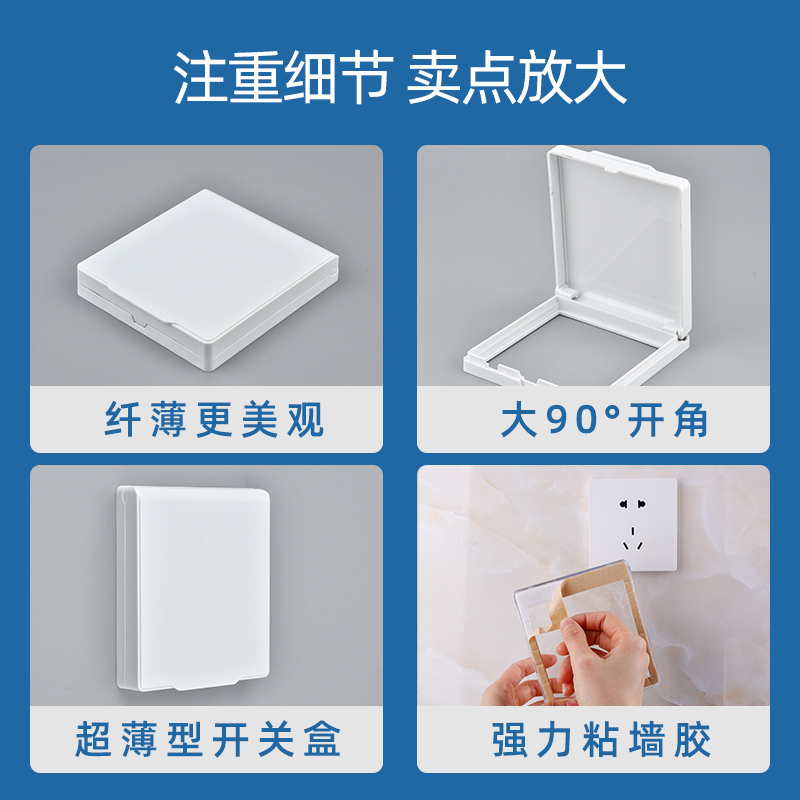 注重细节 卖点放大

纤薄更美观

大90°开角

超薄型开关盒

强力粘墙胶