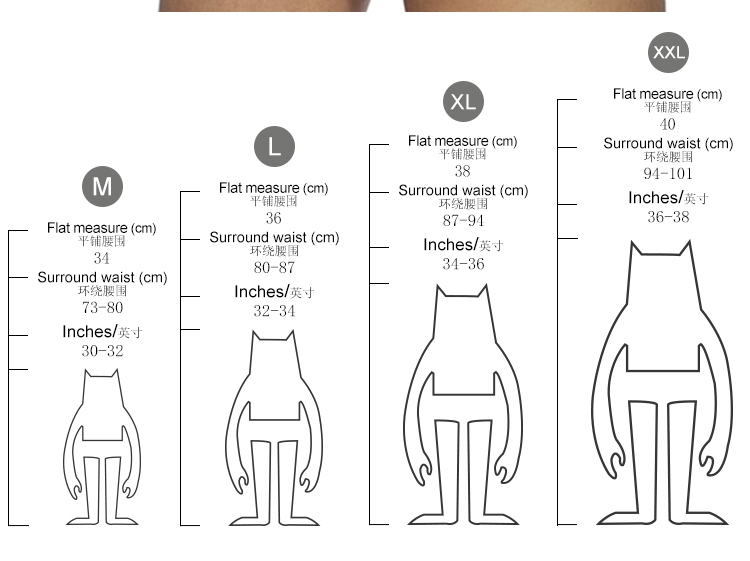 M

Flat measure (cm)
平铺腰围
34
Surround waist (cm)
环绕腰围
73-80
Inches/英寸
30-32

L

Flat measure (cm)
平铺腰围
36
Surround waist (cm)
环绕腰围
80-87
Inches/英寸
32-34

XL

Flat measure (cm)
平铺腰围
38
Surround waist (cm)
环绕腰围
87-94
Inches/英寸
34-36

XXL

Flat measure (cm)
平铺腰围
40
Surround waist (cm)
环绕腰围
94-101
Inches/英寸
36-38