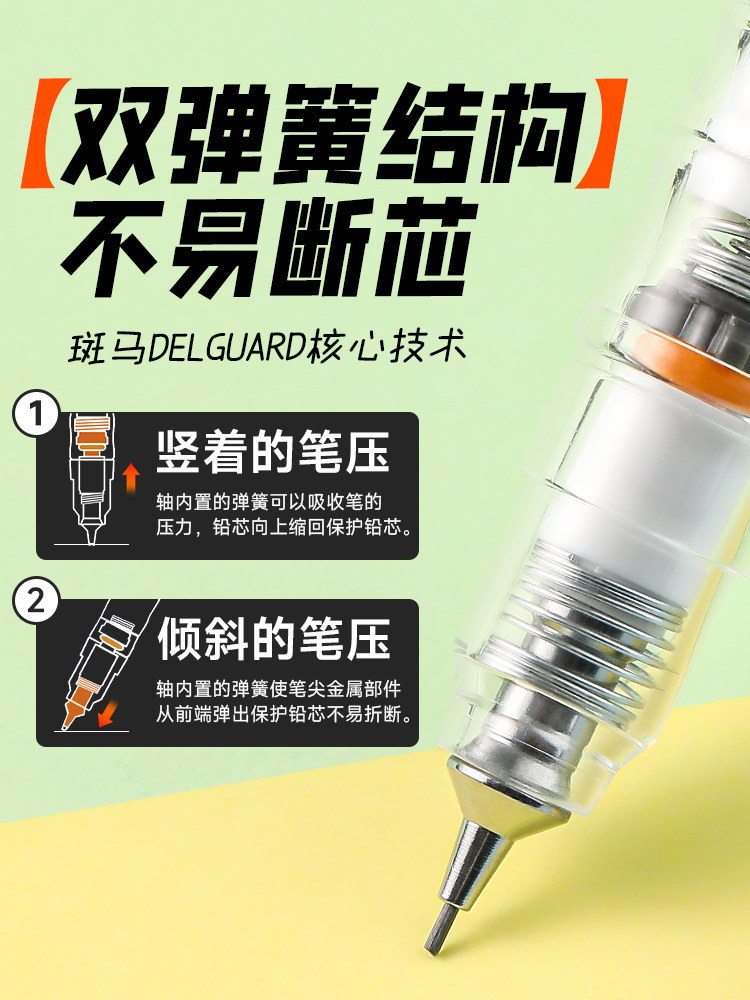 【双弹簧结构】
不易断芯

斑马DELGUARD核心技术

1
竖着的笔压
轴内置的弹簧可以吸收笔的压力，铅芯向上缩回保护铅芯。

2
倾斜的笔压
轴内置的弹簧使笔尖金属部件从前端弹出保护铅芯不易折断。