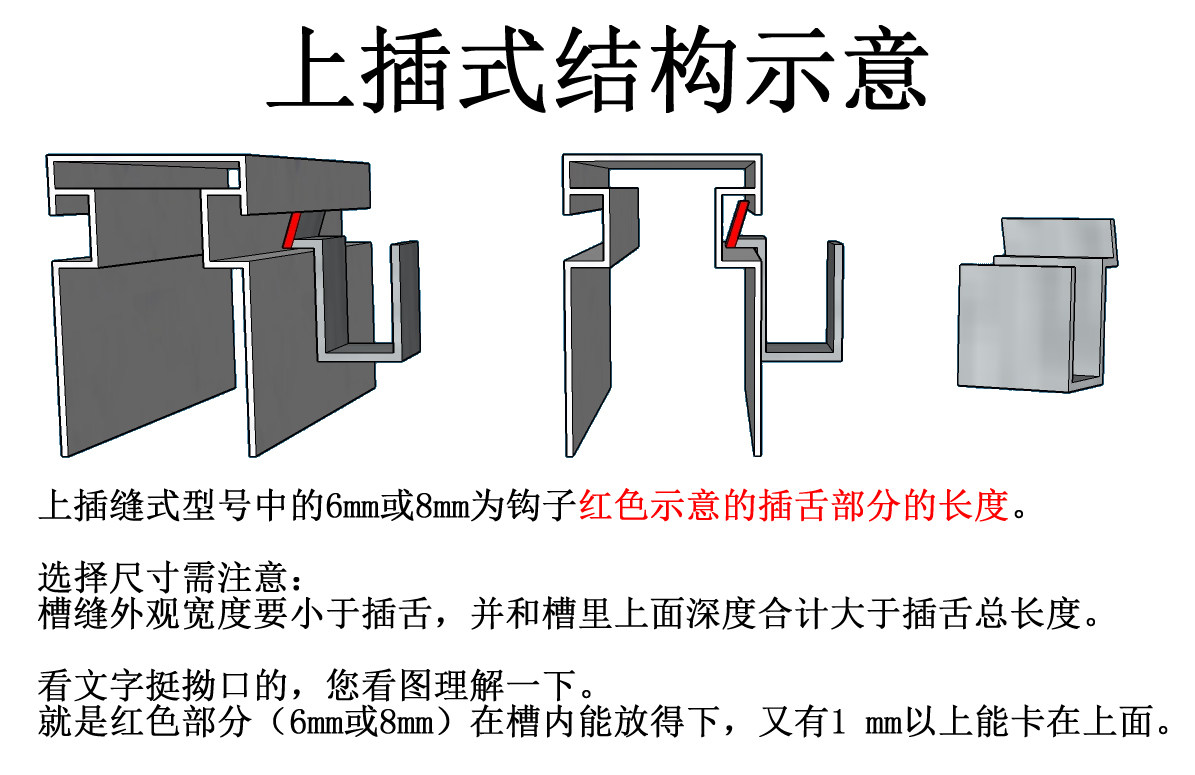 上插式结构示意

上插缝式型号中的6mm或8mm为钩子红色示意的插舌部分的长度。

选择尺寸需注意：
槽缝外观宽度要小于插舌，并和槽里上面深度合计大于插舌总长度。

看文字挺拗口的，您看图理解一下。
就是红色部分（6mm或8mm）在槽内能放得下，又有1 mm以上能卡在上面。