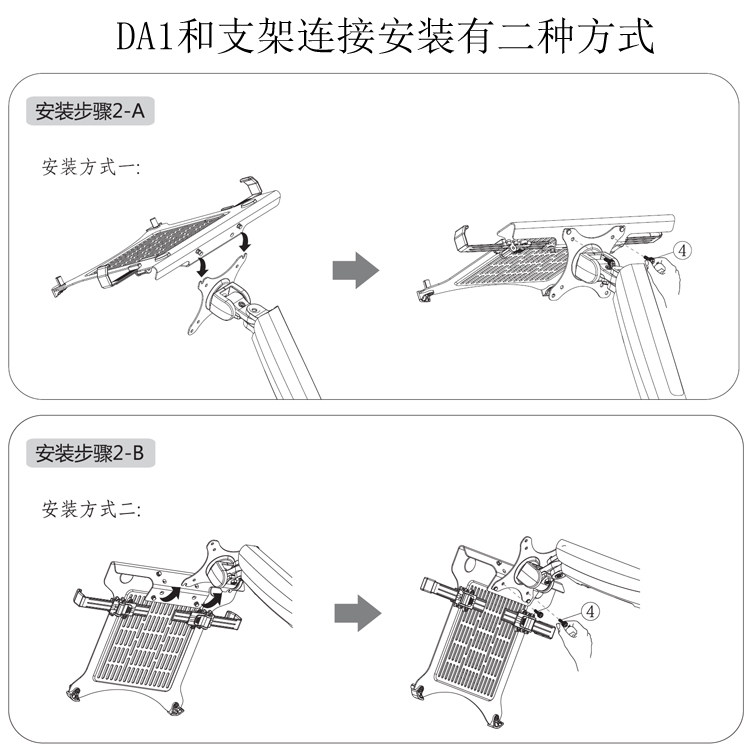 DA1和支架连接安装有二种方式

安装步骤2-A

安装方式一:

4

安装步骤2-B

安装方式二:

4