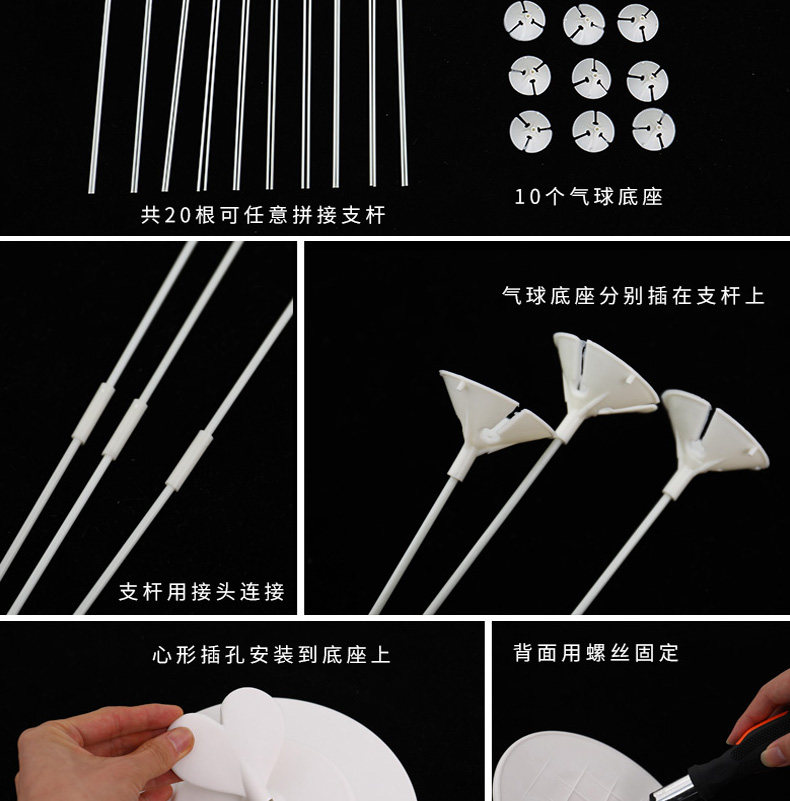 共20根可任意拼接支杆

10个气球底座

支杆用接头连接

气球底座分别插在支杆上

心形插孔安装到底座上

背面用螺丝固定