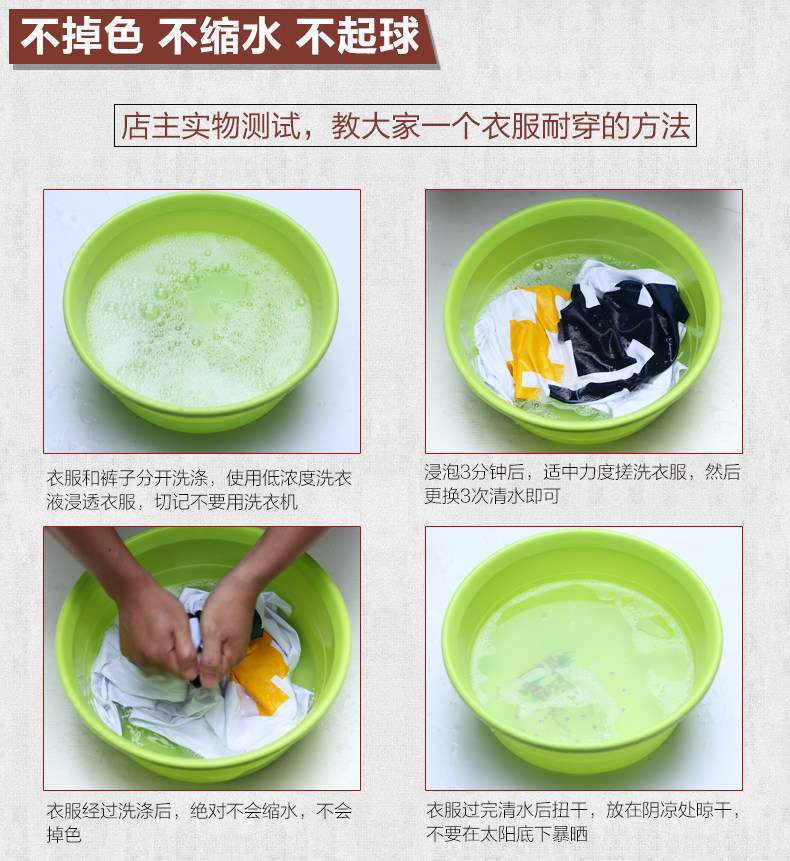 不掉色 不缩水 不起球

店主实物测试，教大家一个衣服耐穿的方法

衣服和裤子分开洗涤，使用低浓度洗衣液浸透衣服，切记不要用洗衣机

浸泡3分钟后，适中力度搓洗衣服，然后更换3次清水即可

衣服经过洗涤后，绝对不会缩水，不会掉色

衣服过完清水后扭干，放在阴凉处晾干，不要在太阳底下暴晒