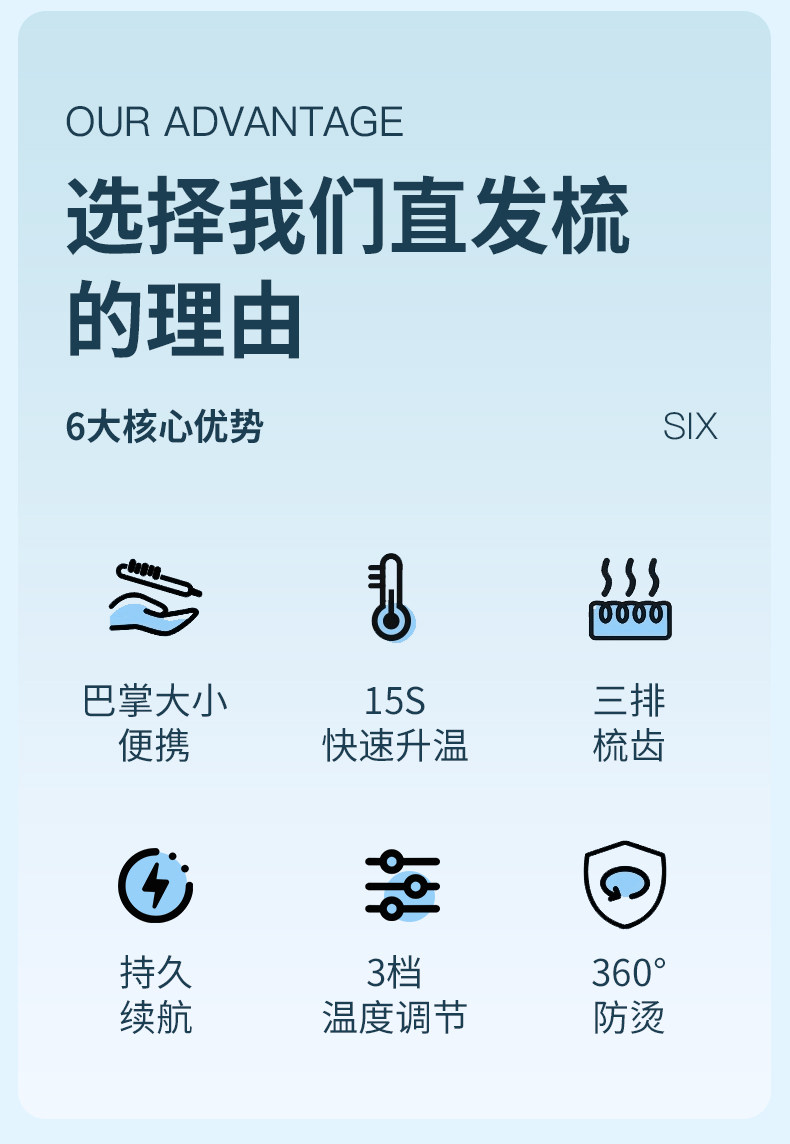 OUR ADVANTAGE

选择我们直发梳
的理由

6大核心优势

SIX

巴掌大小
便携

15S
快速升温

三排
梳齿

持久
续航

3档
温度调节

360°
防烫