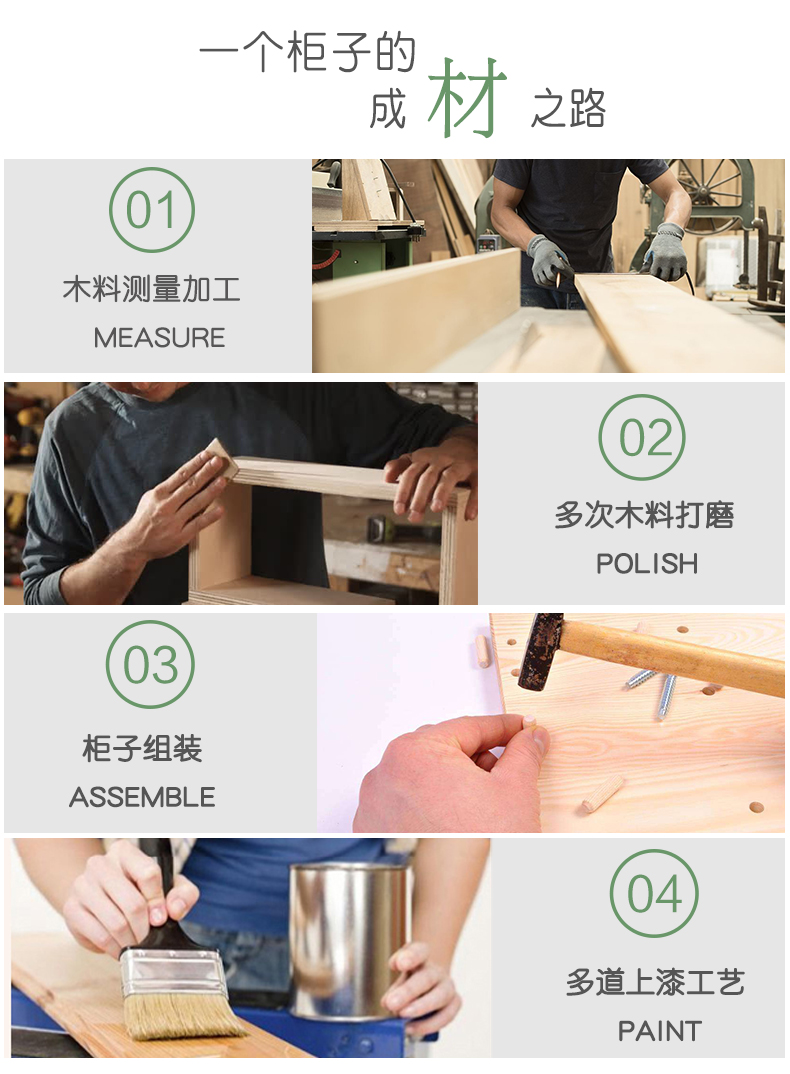 一个柜子的
成 材 之路

01
木料测量加工
MEASURE

02
多次木料打磨
POLISH

03
柜子组装
ASSEMBLE

04
多道上漆工艺
PAINT