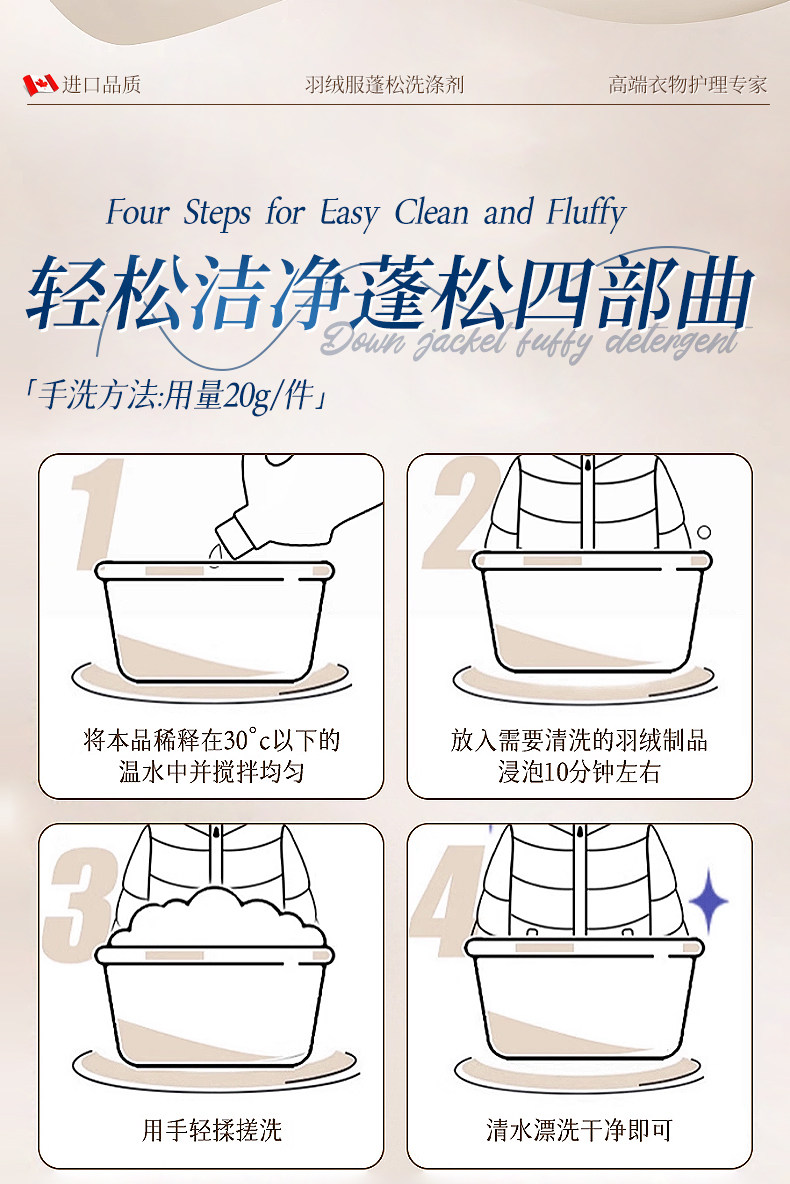 进口品质

羽绒服蓬松洗涤剂

高端衣物护理专家

Four Steps for Easy Clean and Fluffy

轻松洁净蓬松四部曲

Down jacket fuffy detergent

「手洗方法:用量20g/件」

1

将本品稀释在30°c以下的温水中并搅拌均匀

2

放入需要清洗的羽绒制品浸泡10分钟左右

3

用手轻揉搓洗

4

清水漂洗干净即可