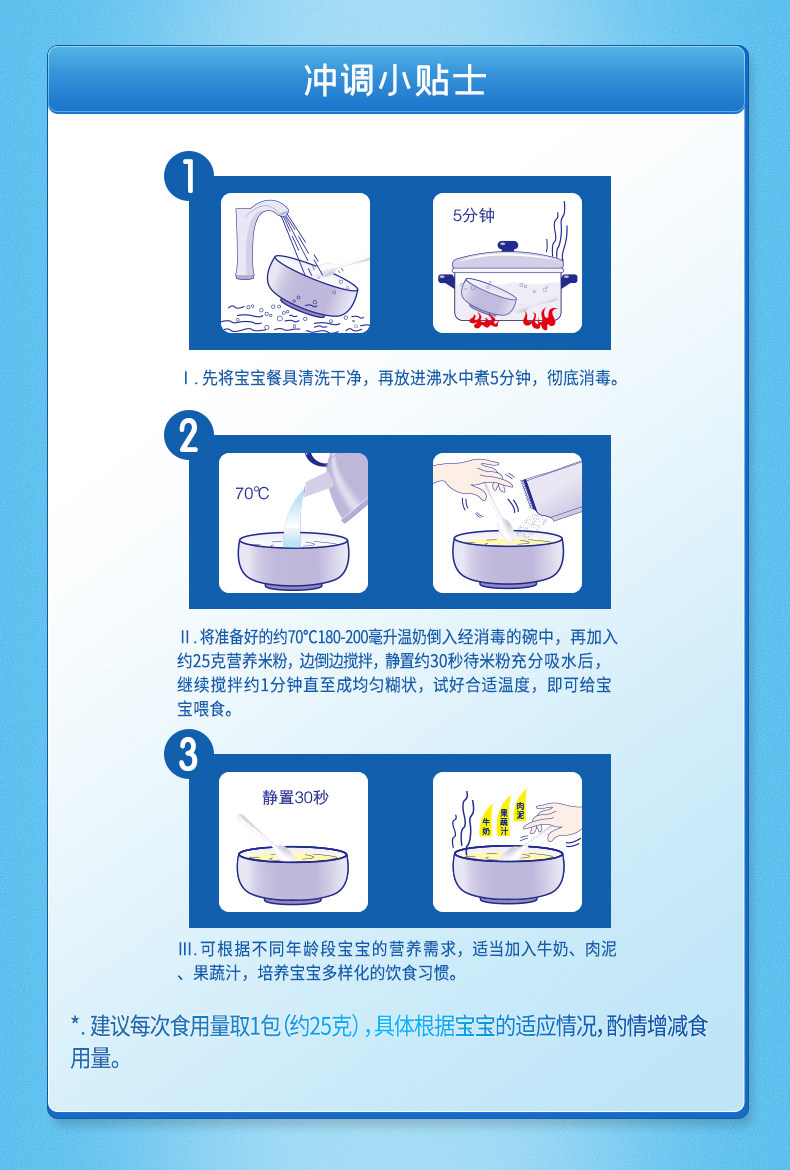 冲调小贴士

1

5分钟

Ⅰ. 先将宝宝餐具清洗干净，再放进沸水中煮5分钟，彻底消毒。

2

70℃

Ⅱ. 将准备好的约70℃180-200毫升温奶倒入经消毒的碗中，再加入约25克营养米粉，边倒边搅拌，静置约30秒待米粉充分吸水后，继续搅拌约1分钟直至成均匀糊状，试好合适温度，即可给宝宝喂食。

3

静置30秒

牛奶 果蔬汁 肉泥

Ⅲ. 可根据不同年龄段宝宝的营养需求，适当加入牛奶、肉泥、果蔬汁，培养宝宝多样化的饮食习惯。

*. 建议每次食用量取1包（约25克），具体根据宝宝的适应情况，酌情增减食用量。