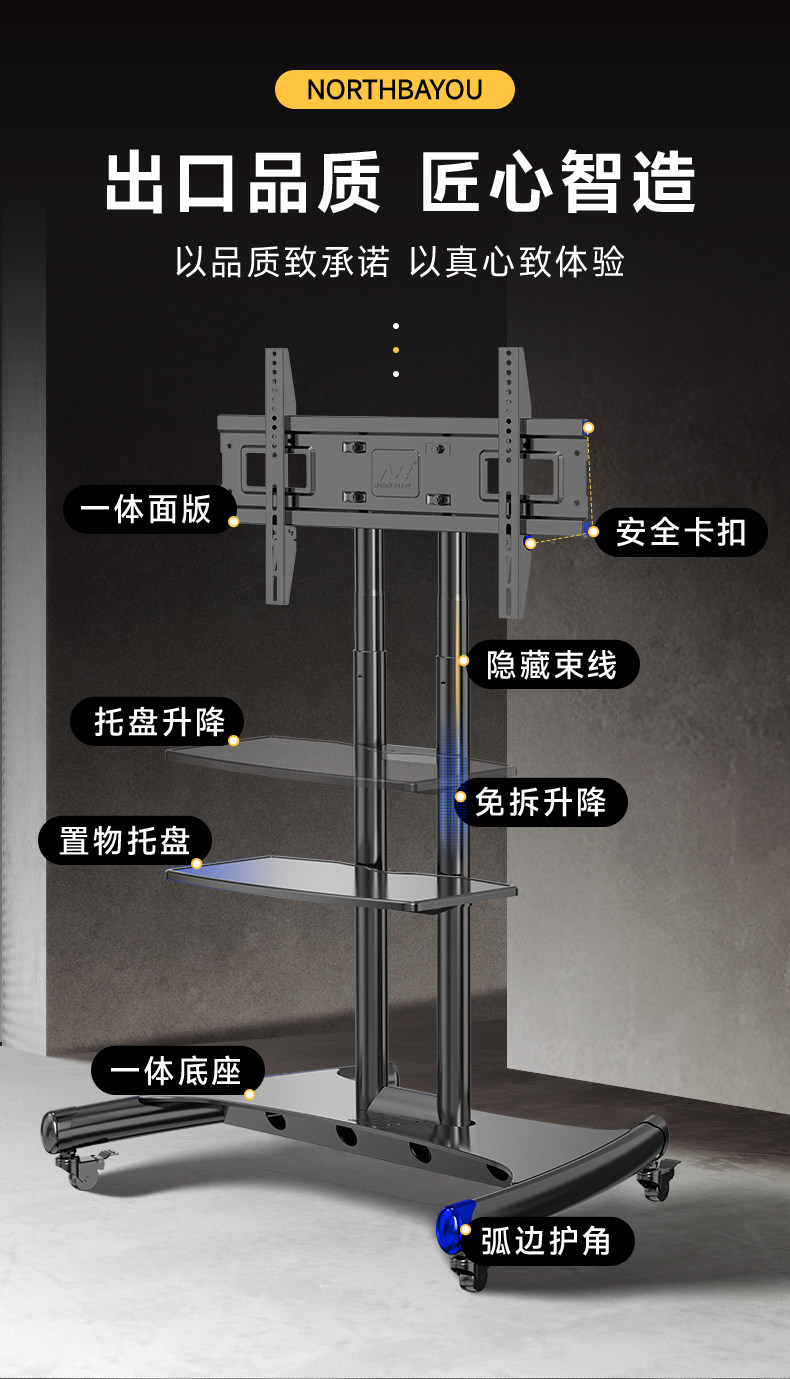 NORTHBAYOU

出口品质 匠心智造

以品质致承诺 以真心致体验

一体面版

安全卡扣

隐藏束线

托盘升降

免拆升降

置物托盘

一体底座

弧边护角