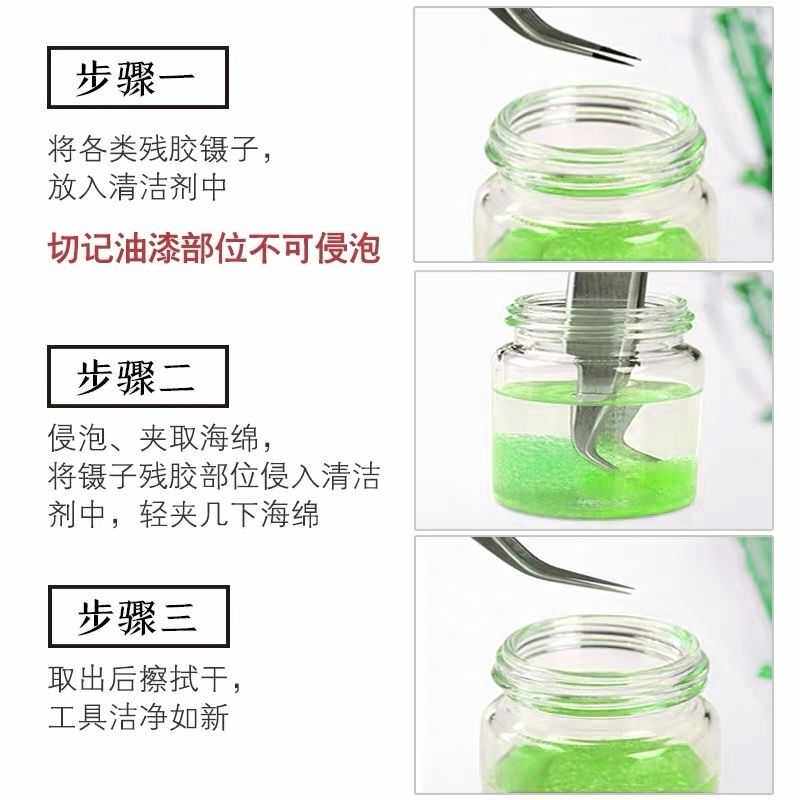 步骤一

将各类残胶镊子，放入清洁剂中

切记油漆部位不可侵泡

步骤二

侵泡、夹取海绵，将镊子残胶部位侵入清洁剂中，轻夹几下海绵

步骤三

取出后擦拭干，工具洁净如新