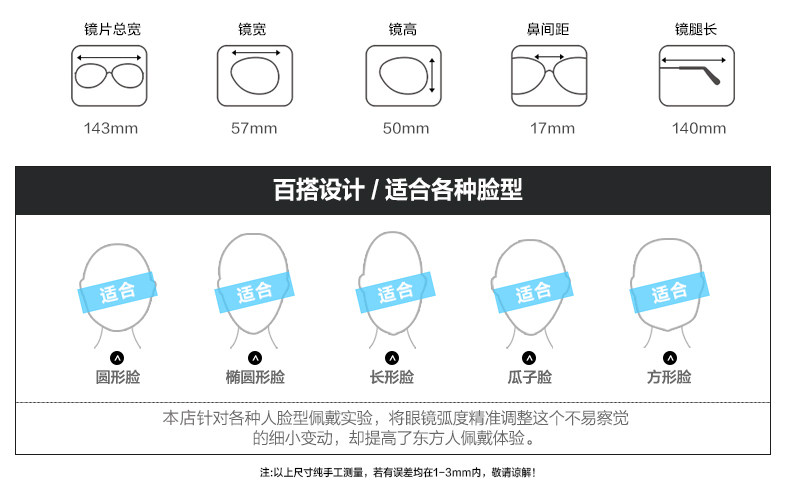 镜片总宽
143mm

镜宽
57mm

镜高
50mm

鼻间距
17mm

镜腿长
140mm

百搭设计 / 适合各种脸型

适合
圆形脸

适合
椭圆形脸

适合
长形脸

适合
瓜子脸

适合
方形脸

本店针对各种人脸型佩戴实验，将眼镜弧度精准调整这个不易察觉的细小变动，却提高了东方人佩戴体验。

注:以上尺寸纯手工测量，若有误差均在1-3mm内，敬请谅解！