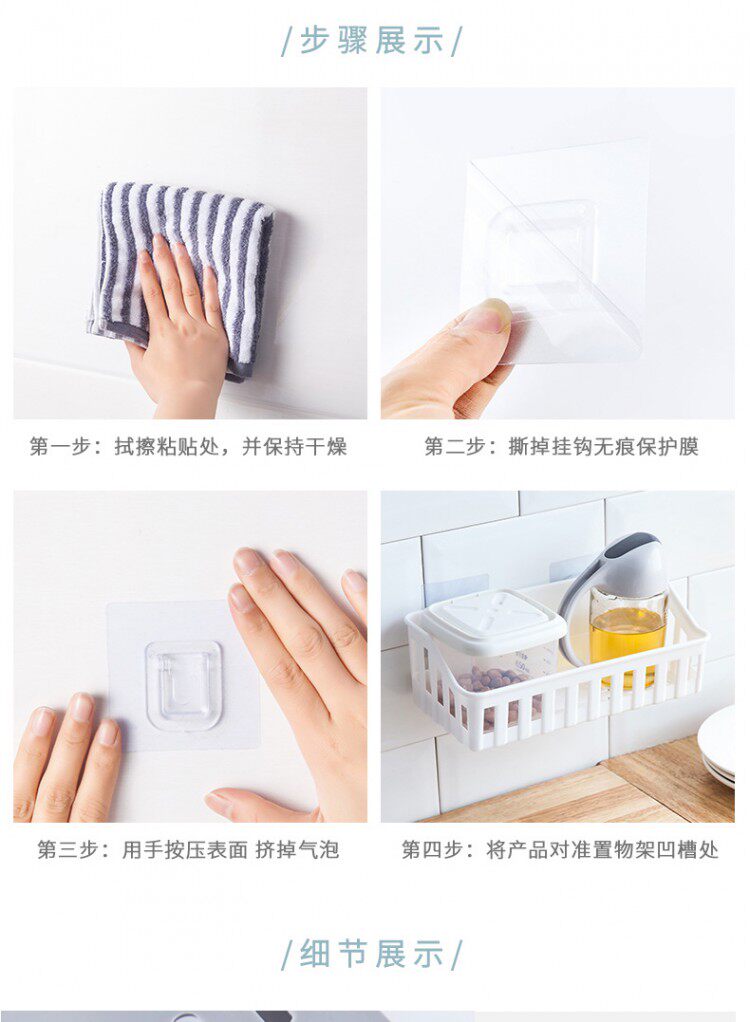 /步骤展示/

第一步：拭擦粘贴处，并保持干燥

第二步：撕掉挂钩无痕保护膜

第三步：用手按压表面 挤掉气泡

第四步：将产品对准置物架凹槽处

/细节展示/