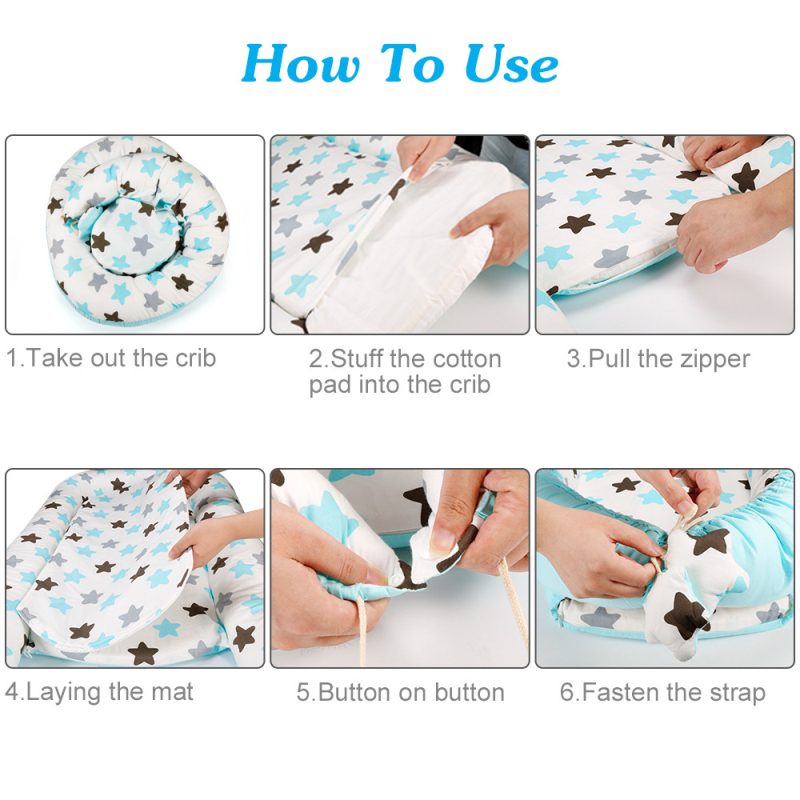 How To Use

1.Take out the crib

2.Stuff the cotton pad into the crib

3.Pull the zipper

4.Laying the mat

5.Button on button

6.Fasten the strap