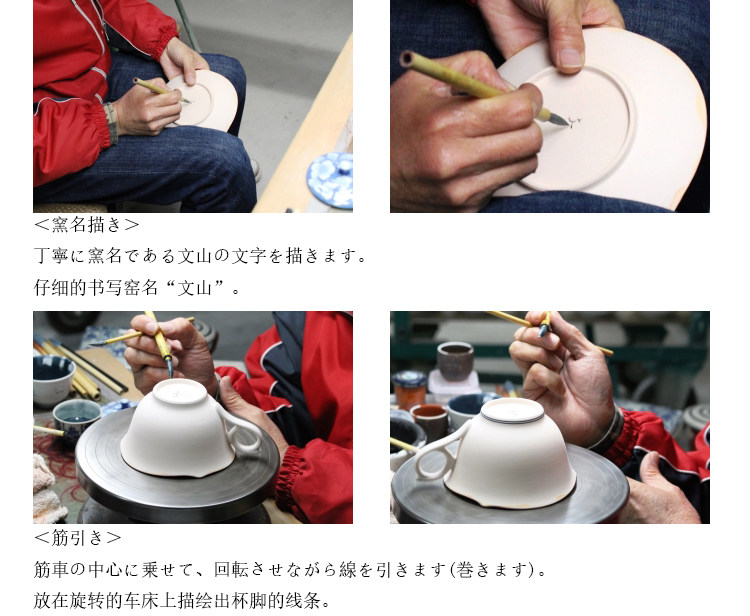 <窯名描き>
丁寧に窯名である文山の文字を描きます。
仔细的书写窑名“文山”。

<筋引き>
筋車の中心に乗せて、回転させながら線を引きます(巻きます)。
放在旋转的车床上描绘出杯脚的线条。