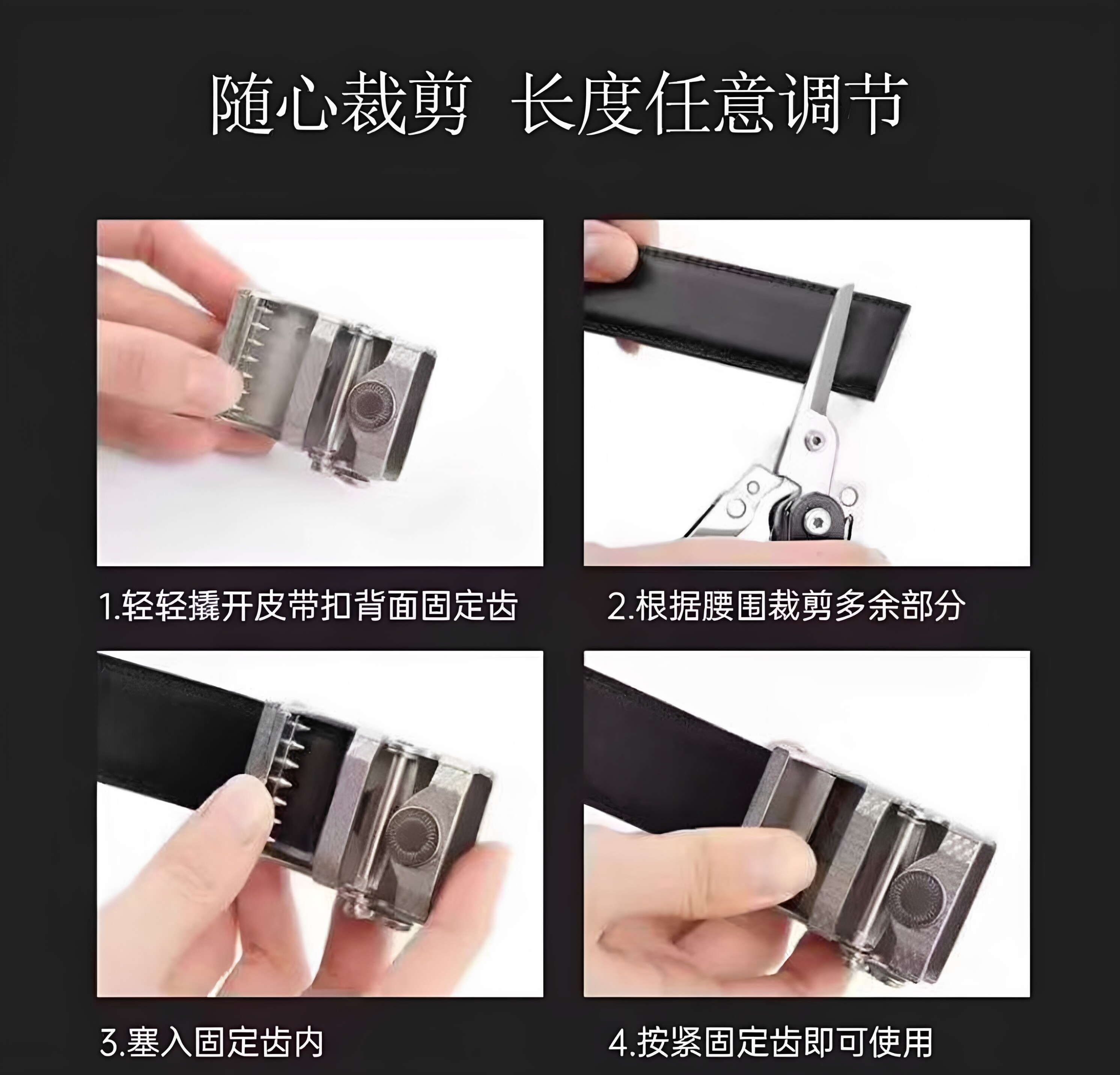 随心裁剪 长度任意调节

1.轻轻撬开皮带扣背面固定齿

2.根据腰围裁剪多余部分

3.塞入固定齿内

4.按紧固定齿即可使用