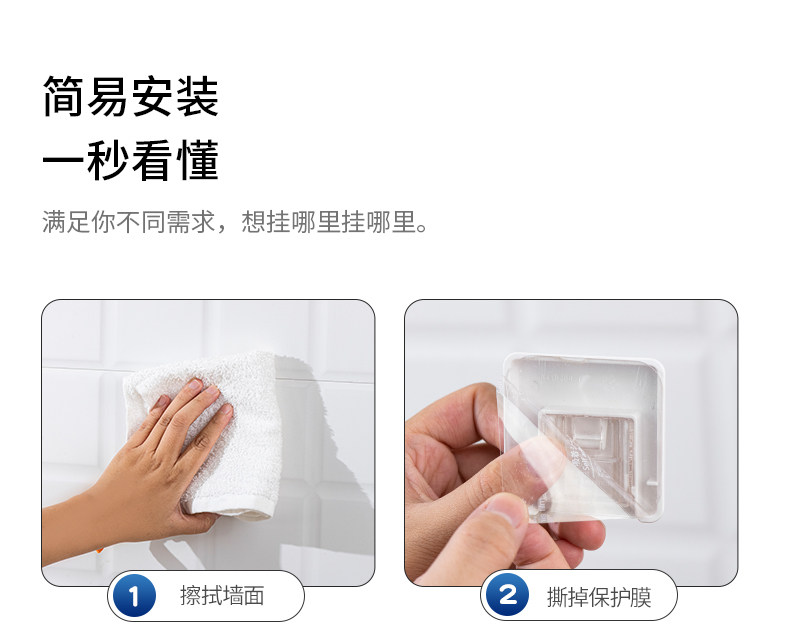 简易安装
一秒看懂

满足你不同需求，想挂哪里挂哪里。

1 擦拭墙面

2 撕掉保护膜