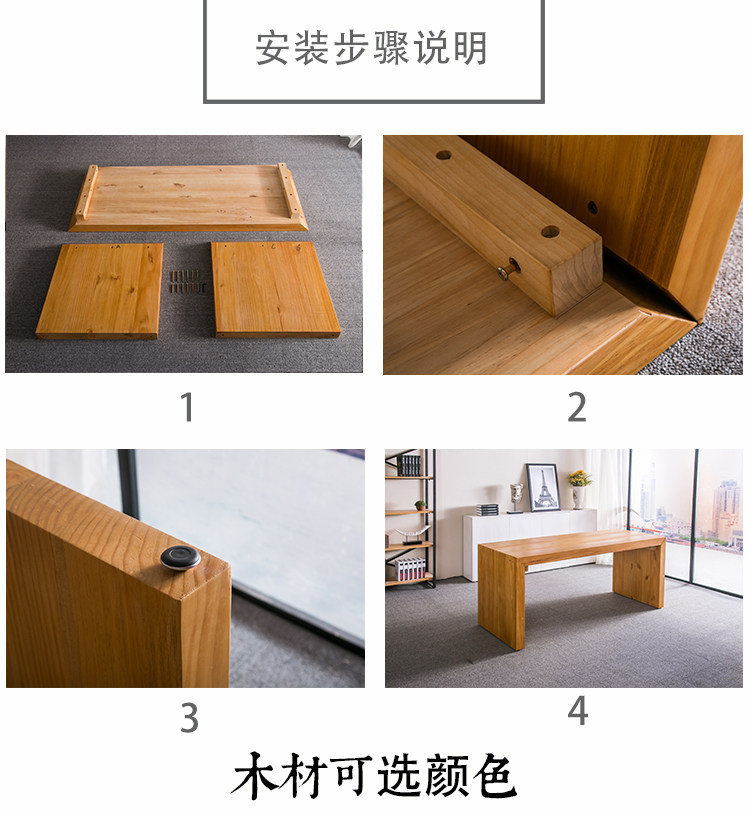 安装步骤说明

1

2

3

4

木材可选颜色