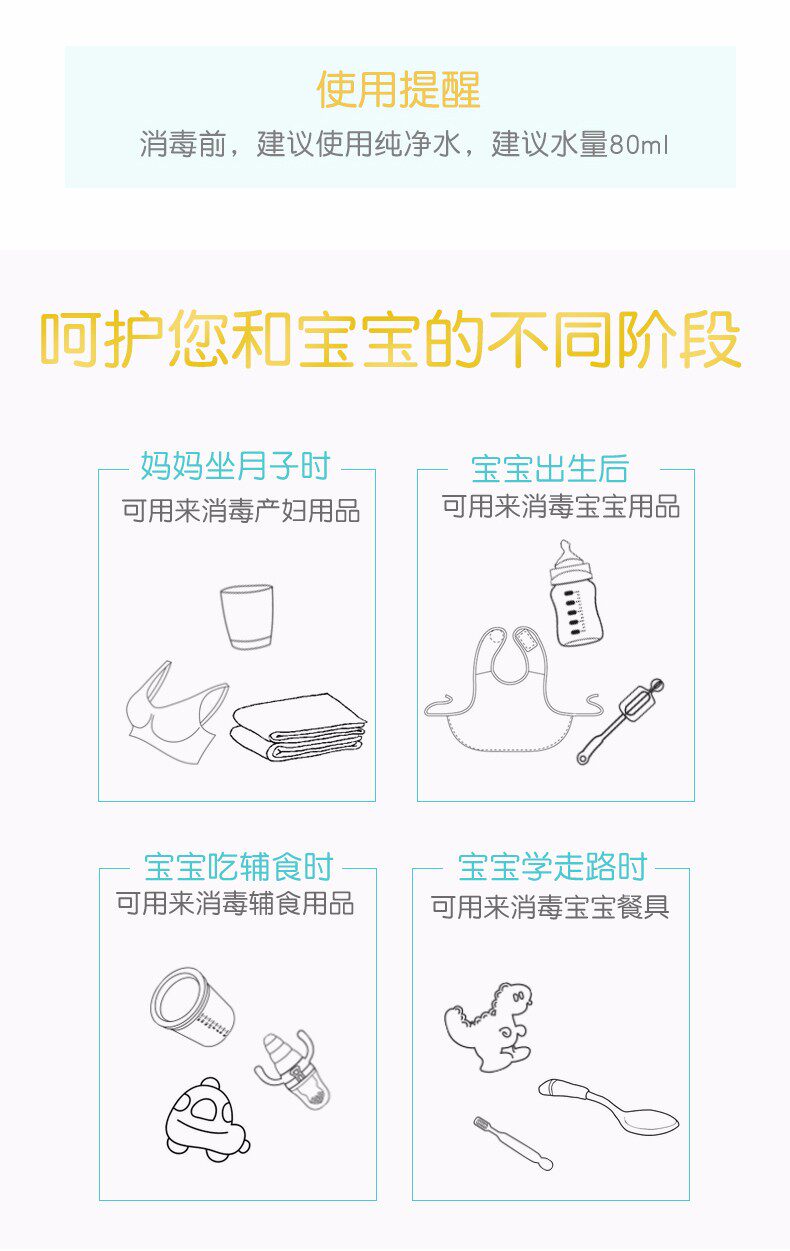 使用提醒

消毒前，建议使用纯净水，建议水量80ml

呵护您和宝宝的不同阶段

妈妈坐月子时
可用来消毒产妇用品

宝宝出生后
可用来消毒宝宝用品

宝宝吃辅食时
可用来消毒辅食用品

宝宝学走路时
可用来消毒宝宝餐具