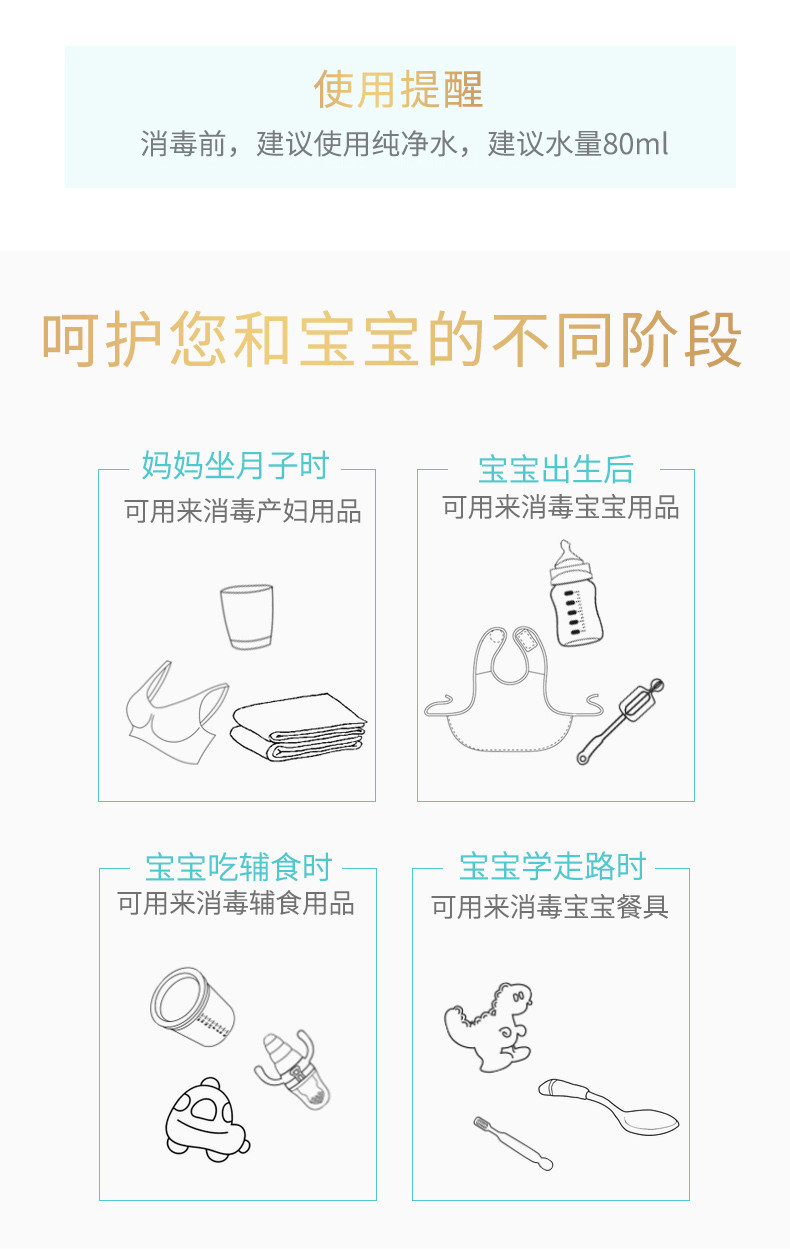 使用提醒

消毒前，建议使用纯净水，建议水量80ml

呵护您和宝宝的不同阶段

妈妈坐月子时

可用来消毒产妇用品

宝宝出生后

可用来消毒宝宝用品

宝宝吃辅食时

可用来消毒辅食用品

宝宝学走路时

可用来消毒宝宝餐具