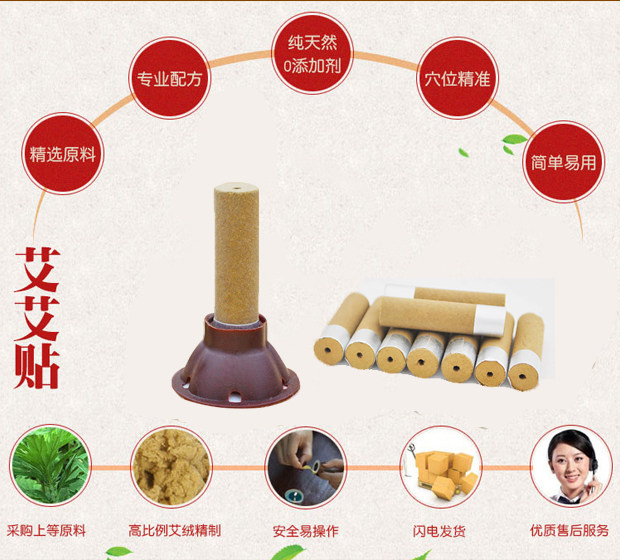 精选原料

专业配方

纯天然
0添加剂

穴位精准

简单易用

艾艾贴

采购上等原料

高比例艾绒精制

安全易操作

闪电发货

优质售后服务