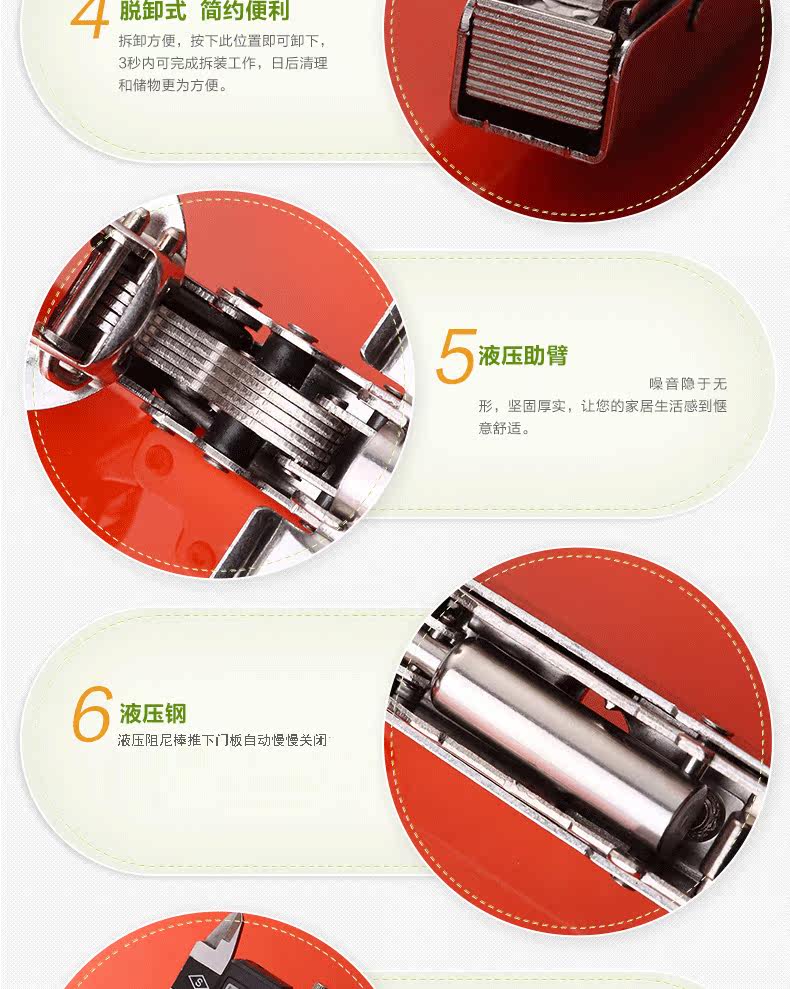 4 脱卸式 简约便利
拆卸方便，按下此位置即可卸下，3秒内可完成拆装工作，日后清理和储物更为方便。

5 液压助臂
噪音隐于无形，坚固厚实，让您的家居生活感到惬意舒适。

6 液压钢
液压阻尼棒推下门板自动慢慢关闭