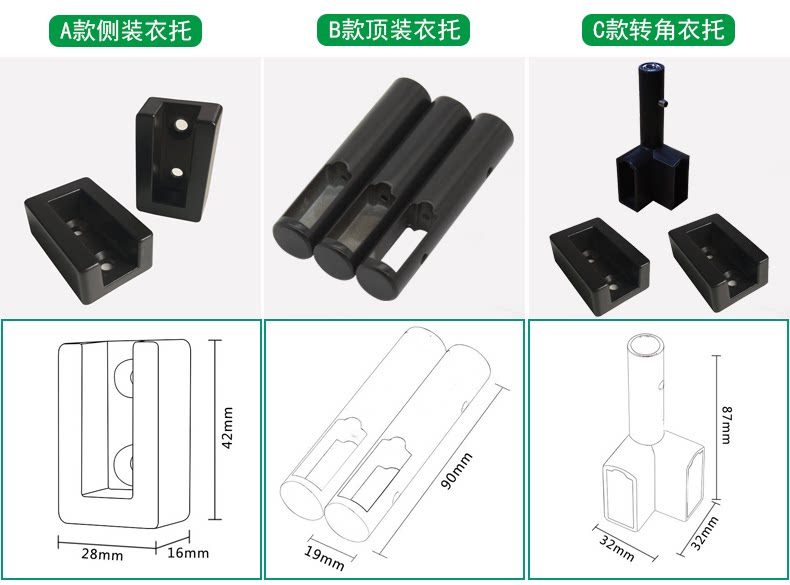 A款侧装衣托

B款顶装衣托

C款转角衣托

42mm

28mm

16mm

90mm

19mm

87mm

32mm

32mm