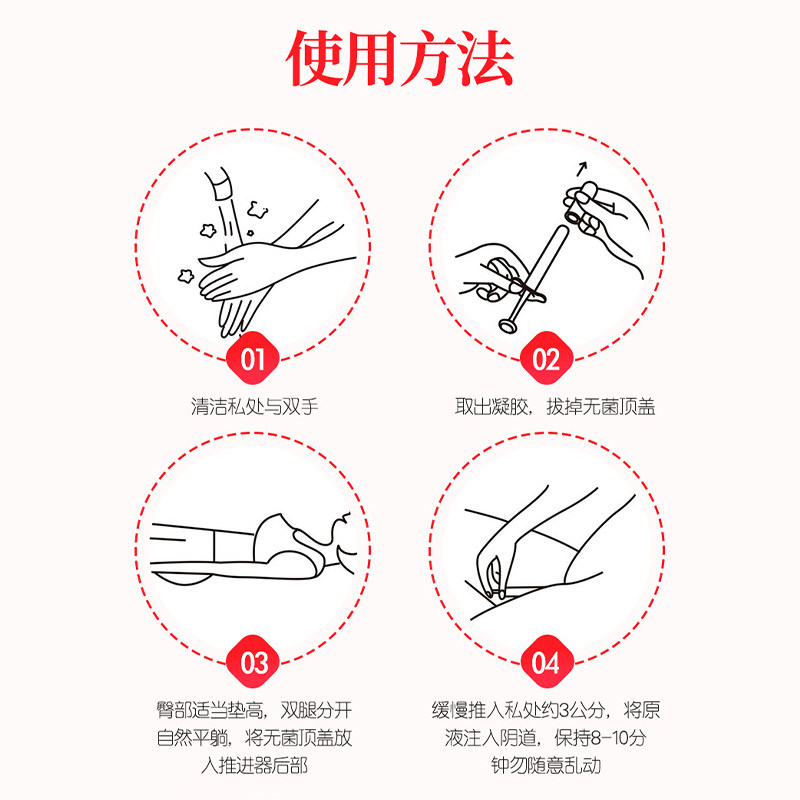 使用方法

01
清洁私处与双手

02
取出凝胶，拔掉无菌顶盖

03
臀部适当垫高，双腿分开自然平躺，将无菌顶盖放入推进器后部

04
缓慢推入私处约3公分，将原液注入阴道，保持8-10分钟勿随意乱动