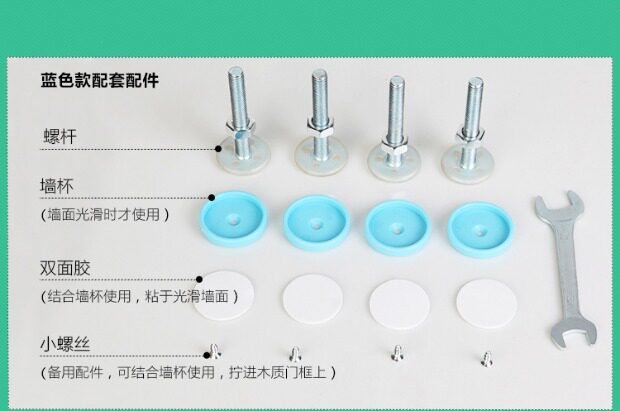 蓝色款配套配件

螺杆

墙杯
（墙面光滑时才使用）

双面胶
（结合墙杯使用，粘于光滑墙面）

小螺丝
（备用配件，可结合墙杯使用，拧进木质门框上）