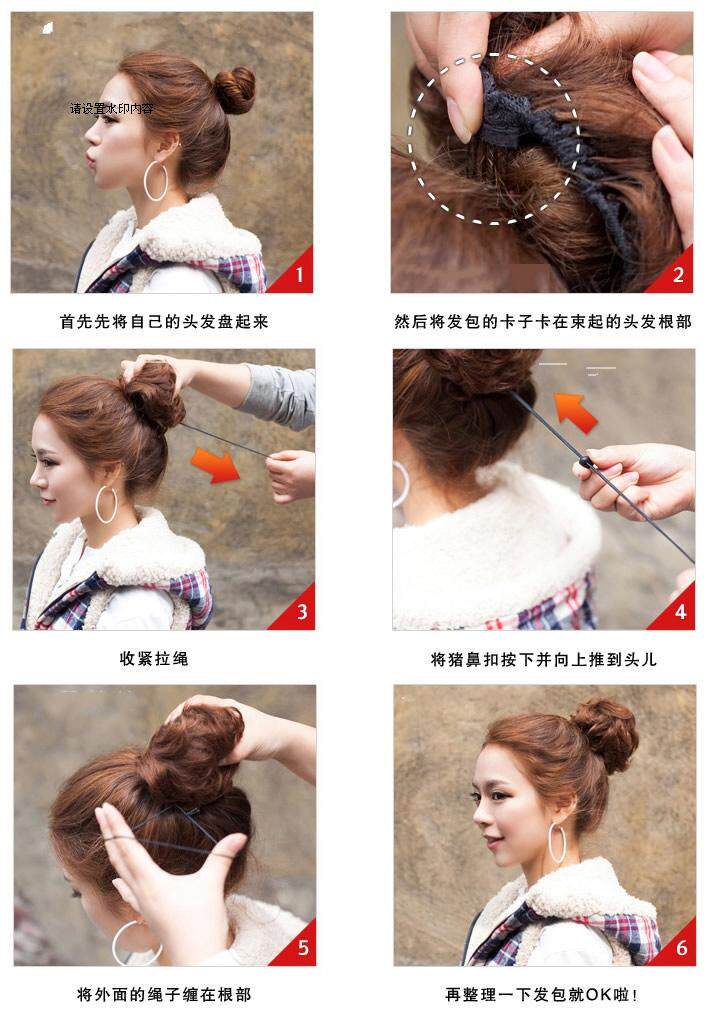 请设置水印内容

1

首先先将自己的头发盘起来

2

然后将发包的卡子卡在束起的头发根部

3

收紧拉绳

4

将猪鼻扣按下并向上推到头儿

5

将外面的绳子缠在根部

6

再整理一下发包就OK啦！