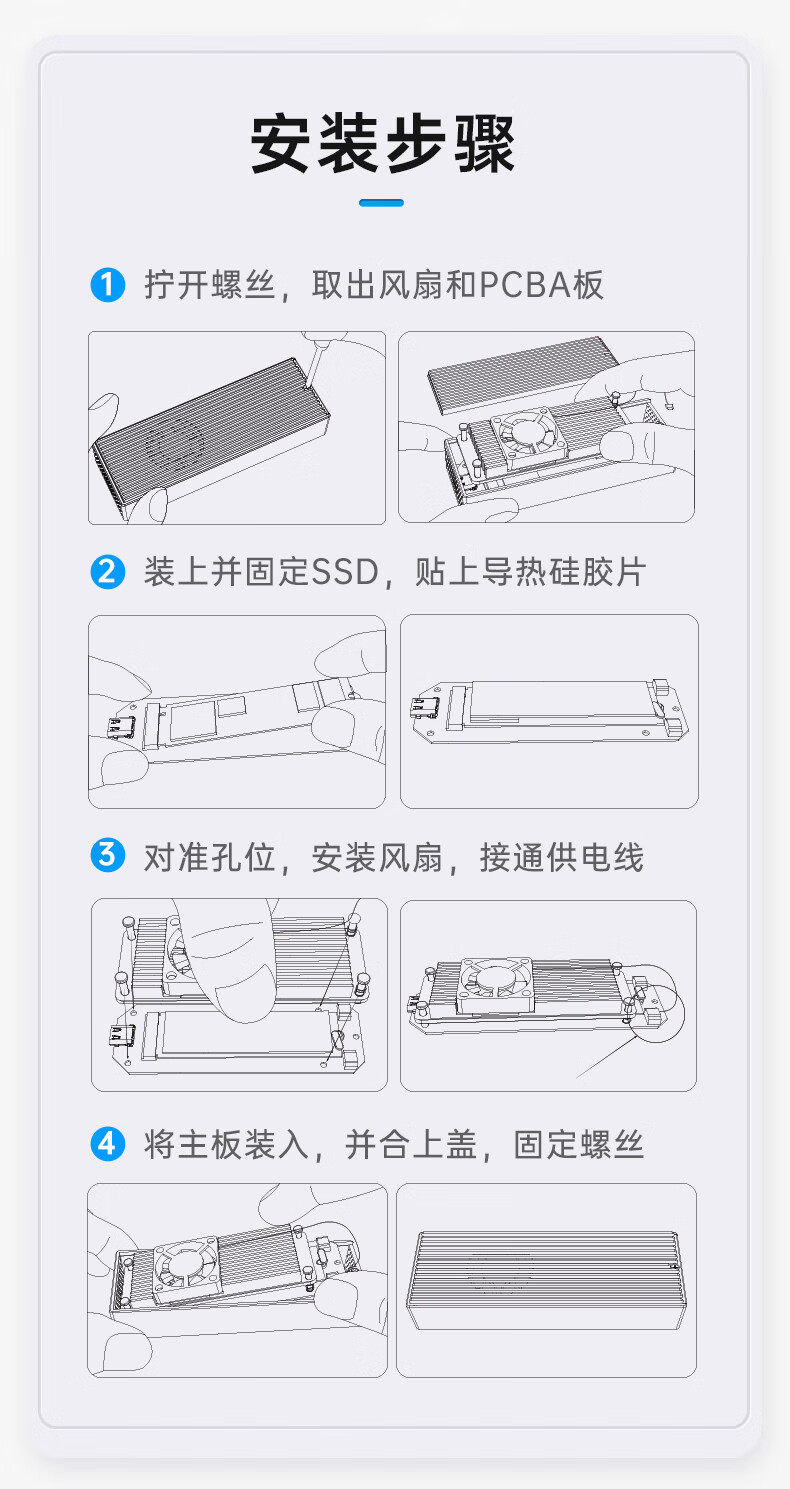 安装步骤

1 拧开螺丝，取出风扇和PCBA板

2 装上并固定SSD，贴上导热硅胶片

3 对准孔位，安装风扇，接通供电线

4 将主板装入，并合上盖，固定螺丝