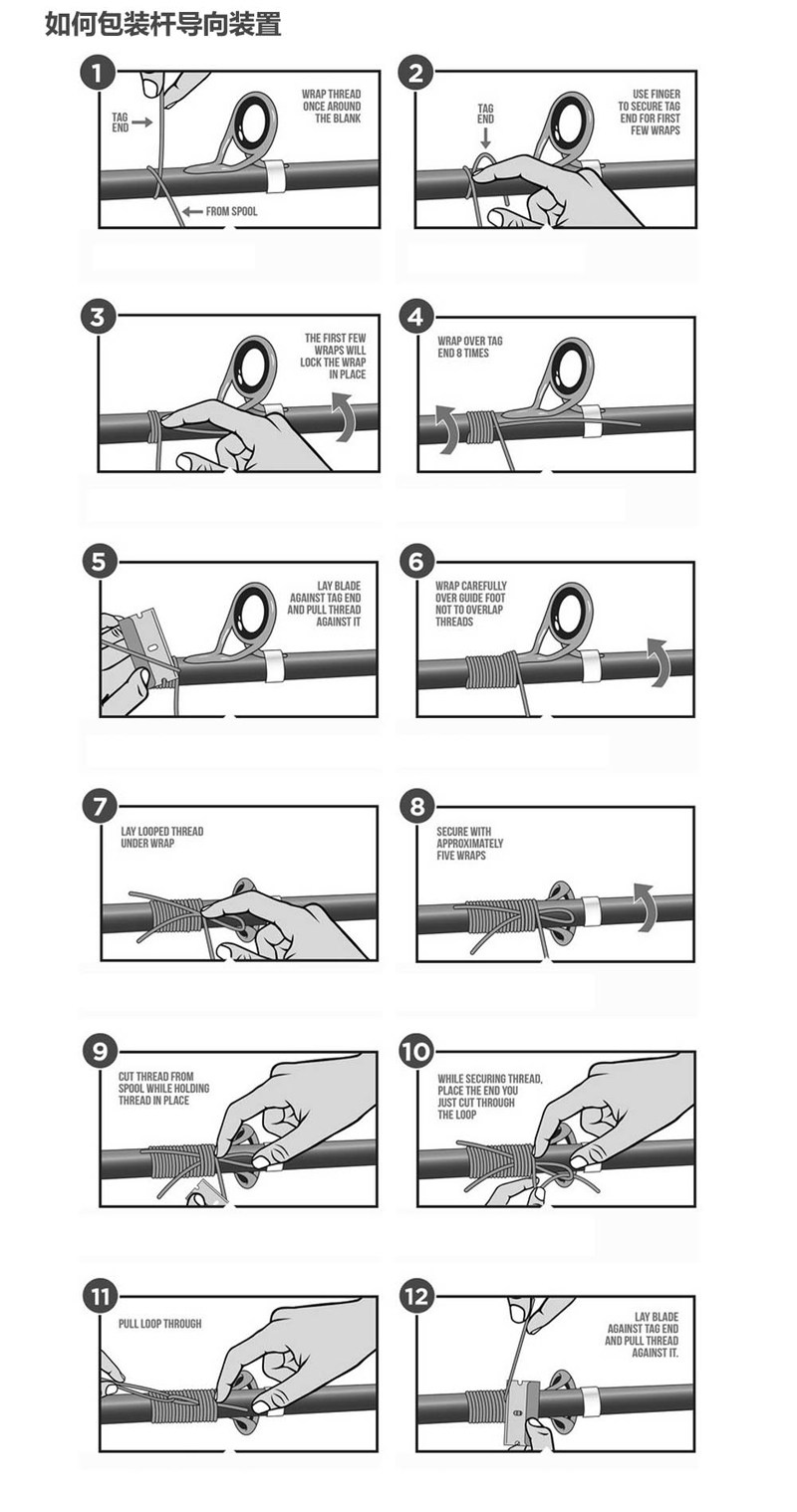 如何包装杆导向装置

1
TAG END
WRAP THREAD ONCE AROUND THE BLANK
FROM SPOOL

2
TAG END
USE FINGER TO SECURE TAG END FOR FIRST FEW WRAPS

3
THE FIRST FEW WRAPS WILL LOCK THE WRAP IN PLACE

4
WRAP OVER TAG END 8 TIMES

5
LAY BLADE AGAINST TAG END AND PULL THREAD AGAINST IT

6
WRAP CAREFULLY OVER GUIDE FOOT NOT TO OVERLAP THREADS

7
LAY LOOPED THREAD UNDER WRAP

8
SECURE WITH APPROXIMATELY FIVE WRAPS

9
CUT THREAD FROM SPOOL WHILE HOLDING THREAD IN PLACE

10
WHILE SECURING THREAD, PLACE THE END YOU JUST CUT THROUGH THE LOOP

11
PULL LOOP THROUGH

12
LAY BLADE AGAINST TAG END AND PULL THREAD AGAINST IT.