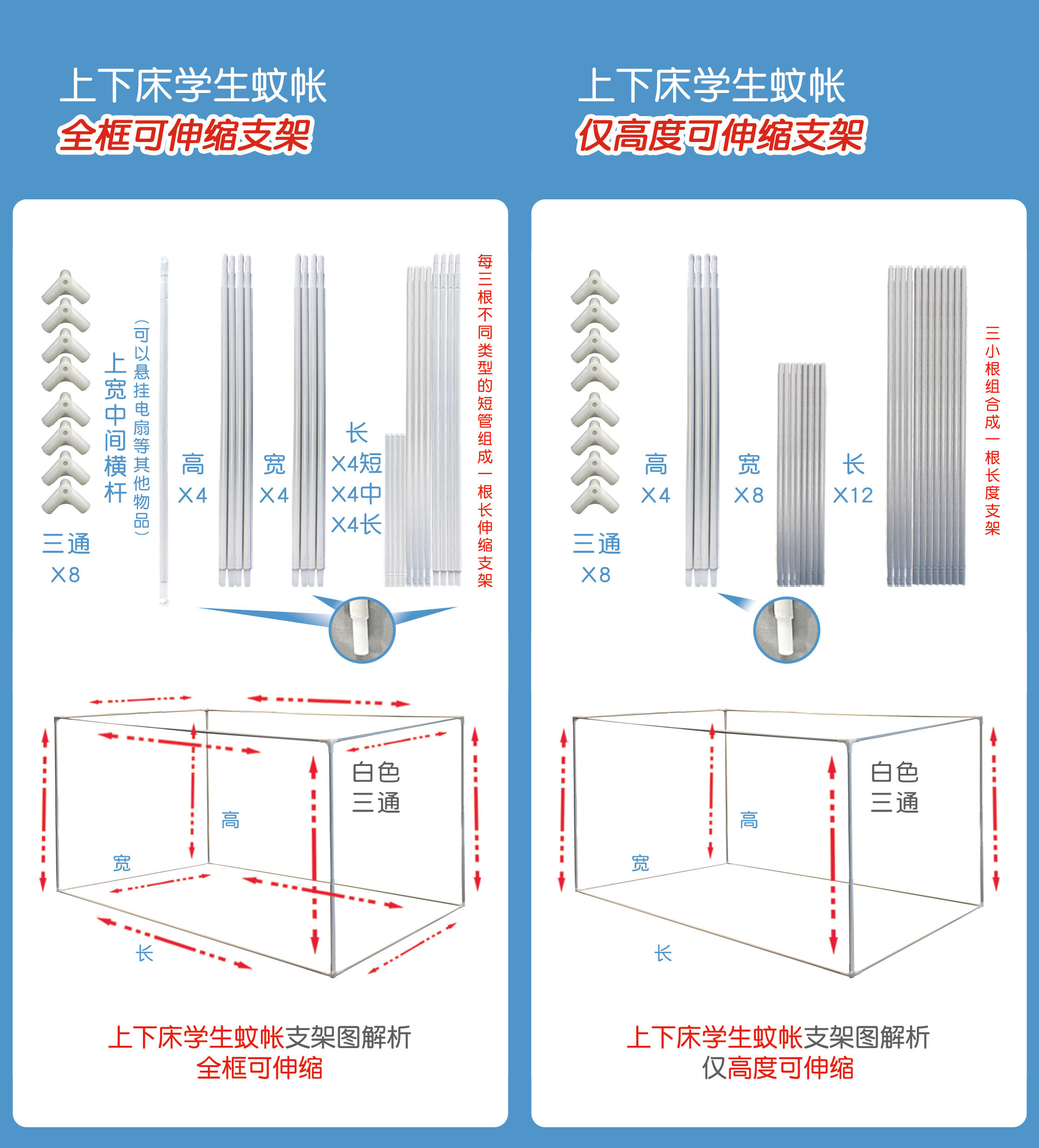 上下床学生蚊帐
全框可伸缩支架

三通
X8

上宽中间横杆

（可以悬挂电扇等其他物品）

高
X4

宽
X4

长
X4短
X4中
X4长

每三根不同类型的短管组成一根长伸缩支架

白色
三通

高

宽

长

上下床学生蚊帐支架图解析
全框可伸缩

上下床学生蚊帐
仅高度可伸缩支架

三通
X8

高
X4

宽
X8

长
X12

三小根组合成一根长度支架

白色
三通

高

宽

长

上下床学生蚊帐支架图解析
仅高度可伸缩