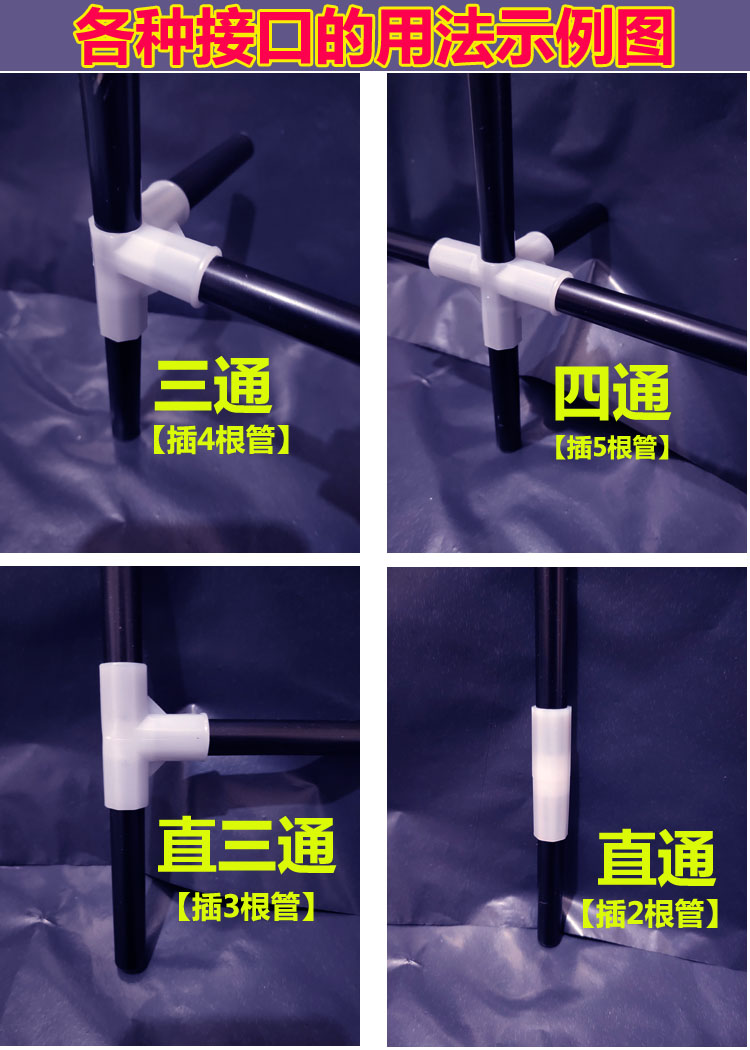 各种接口的用法示例图

三通
【插4根管】

四通
【插5根管】

直三通
【插3根管】

直通
【插2根管】