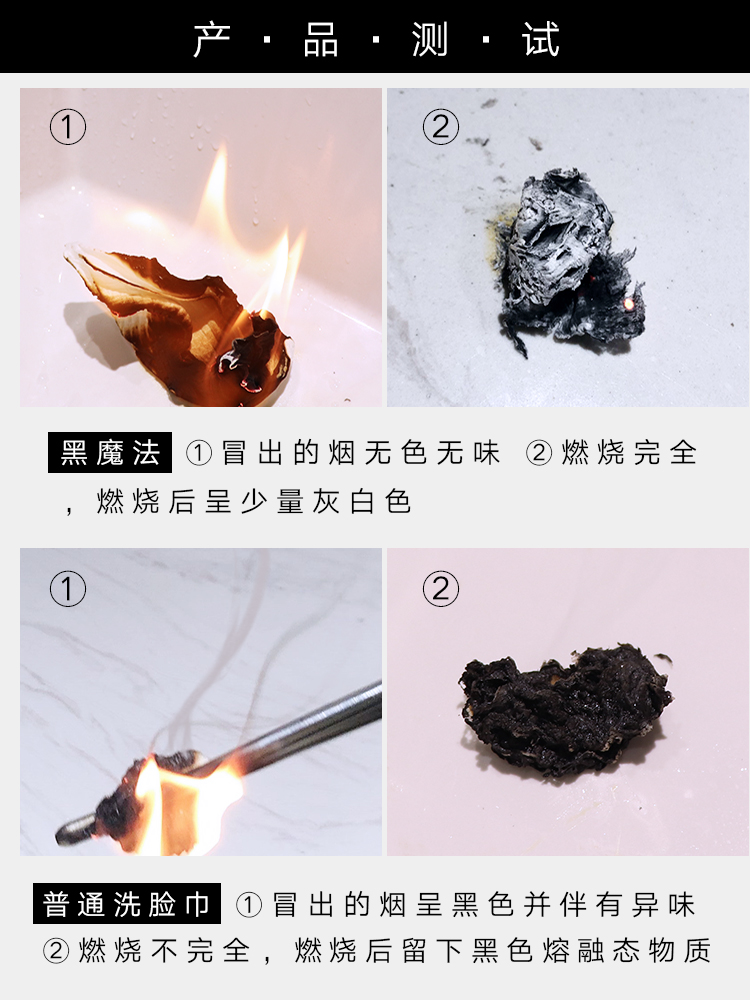 产 · 品 · 测 · 试

①

②

黑魔法 ①冒出的烟无色无味 ②燃烧完全，燃烧后呈少量灰白色

①

②

普通洗脸巾 ①冒出的烟呈黑色并伴有异味 ②燃烧不完全，燃烧后留下黑色熔融态物质