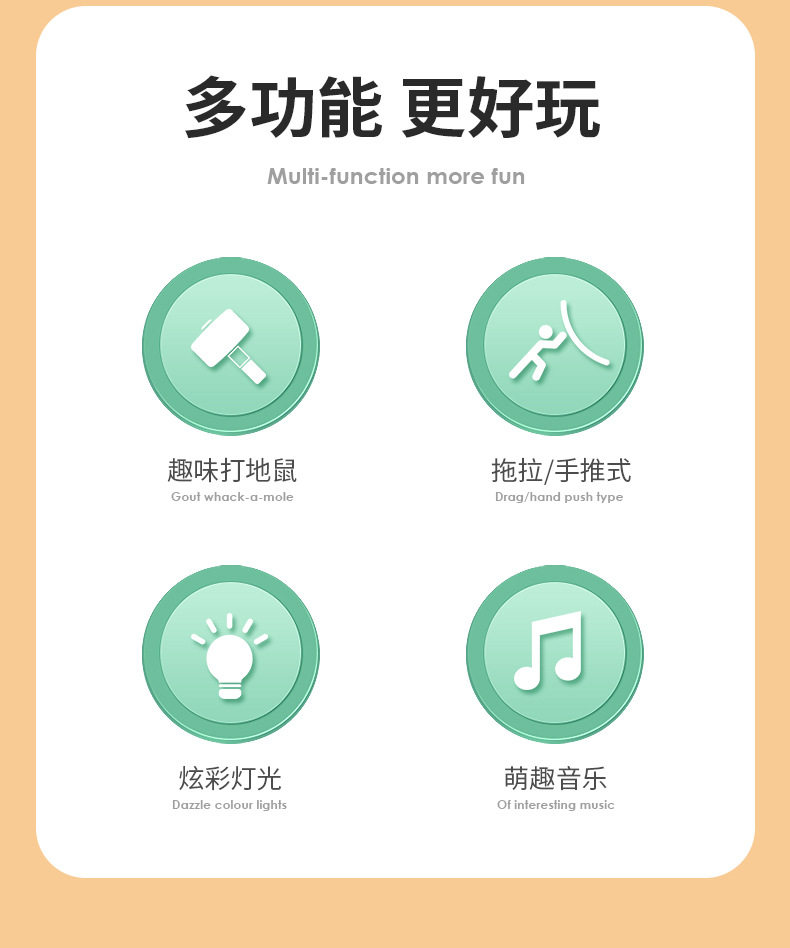 多功能 更好玩

Multi-function more fun

趣味打地鼠
Gout whack-a-mole

拖拉/手推式
Drag/hand push type

炫彩灯光
Dazzle colour lights

萌趣音乐
Of interesting music