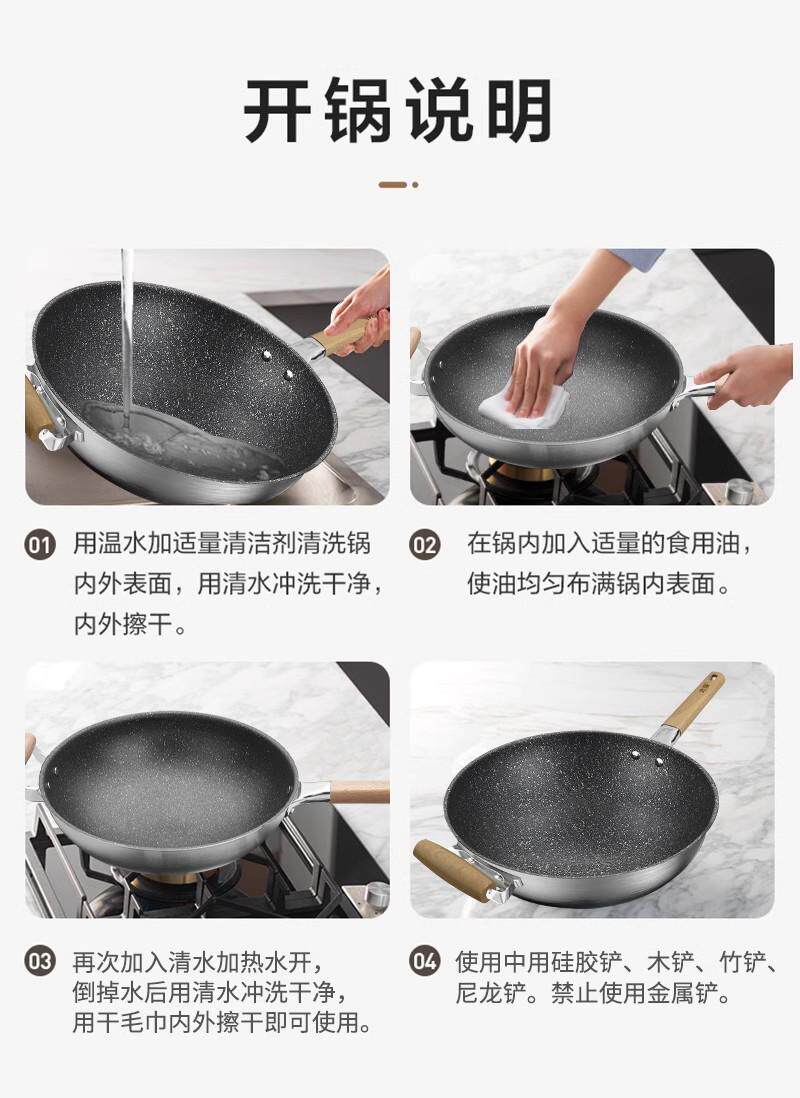 开锅说明

01 用温水加适量清洁剂清洗锅内外表面，用清水冲洗干净，内外擦干。

02 在锅内加入适量的食用油，使油均匀布满锅内表面。

03 再次加入清水加热水开，倒掉水后用清水冲洗干净，用干毛巾内外擦干即可使用。

04 使用中用硅胶铲、木铲、竹铲、尼龙铲。禁止使用金属铲。