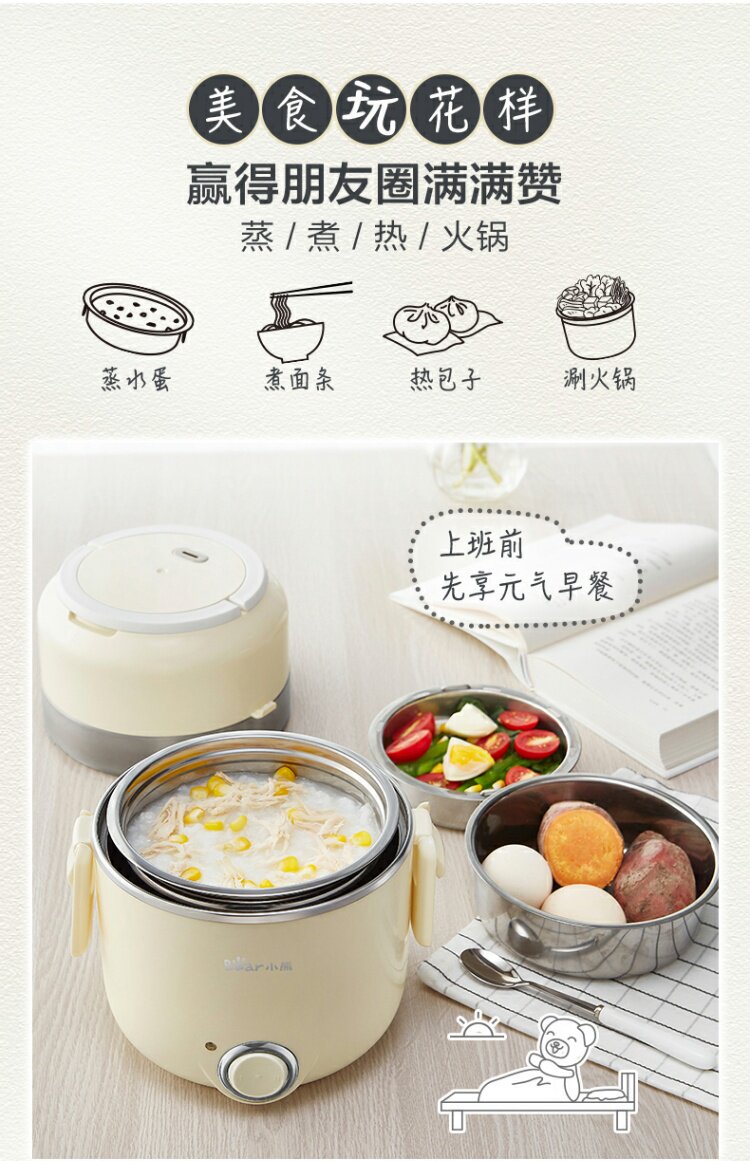 美食玩花样

赢得朋友圈满满赞

蒸 / 煮 / 热 / 火锅

蒸水蛋

煮面条

热包子

涮火锅

上班前
先享元气早餐

Bear 小熊