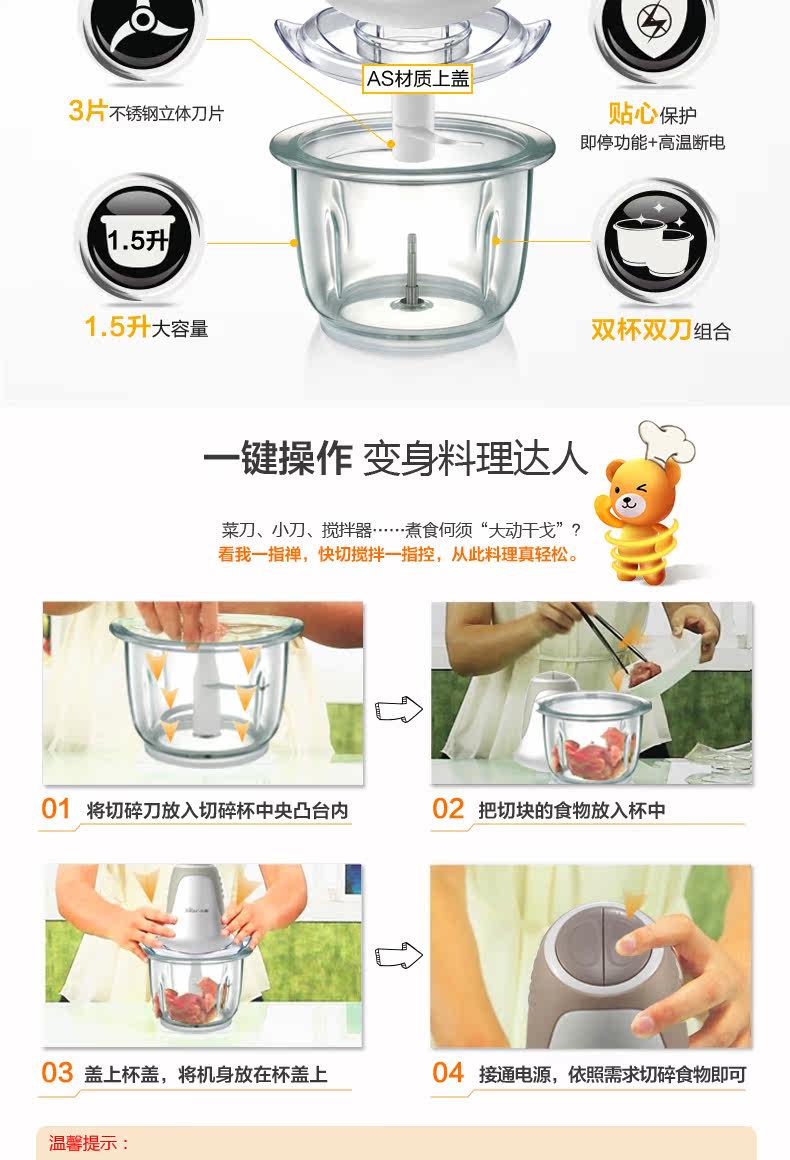 AS材质上盖

3片不锈钢立体刀片

贴心保护
即停功能+高温断电

1.5升

1.5升大容量

双杯双刀组合

一键操作 变身料理达人

菜刀、小刀、搅拌器……煮食何须“大动干戈”？
看我一指禅，快切搅拌一指控，从此料理真轻松。

01 将切碎刀放入切碎杯中央凸台内

02 把切块的食物放入杯中

03 盖上杯盖，将机身放在杯盖上

04 接通电源，依照需求切碎食物即可

温馨提示：