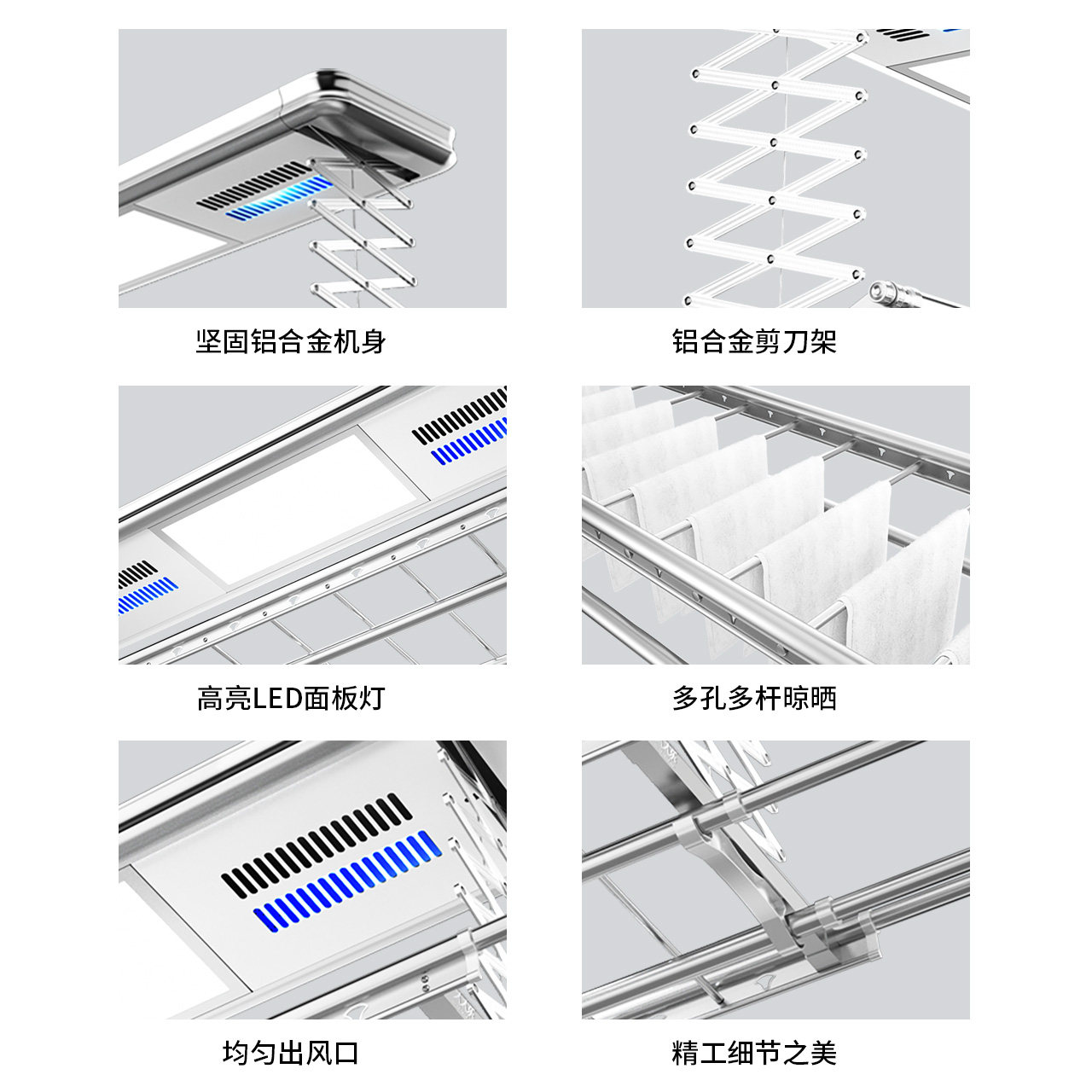 坚固铝合金机身

铝合金剪刀架

高亮LED面板灯

多孔多杆晾晒

均匀出风口

精工细节之美