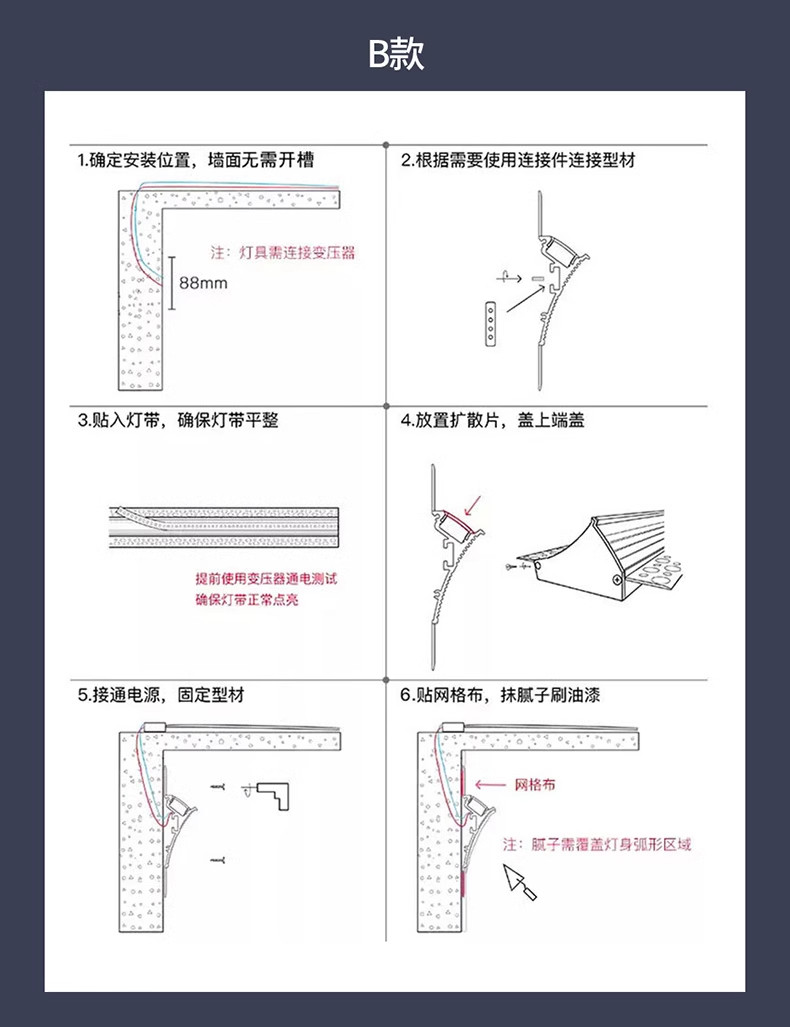 B款

1.确定安装位置，墙面无需开槽

注：灯具需连接变压器

88mm

2.根据需要使用连接件连接型材

3.贴入灯带，确保灯带平整

提前使用变压器通电测试
确保灯带正常点亮

4.放置扩散片，盖上端盖

5.接通电源，固定型材

6.贴网格布，抹腻子刷油漆

网格布

注：腻子需覆盖灯身弧形区域