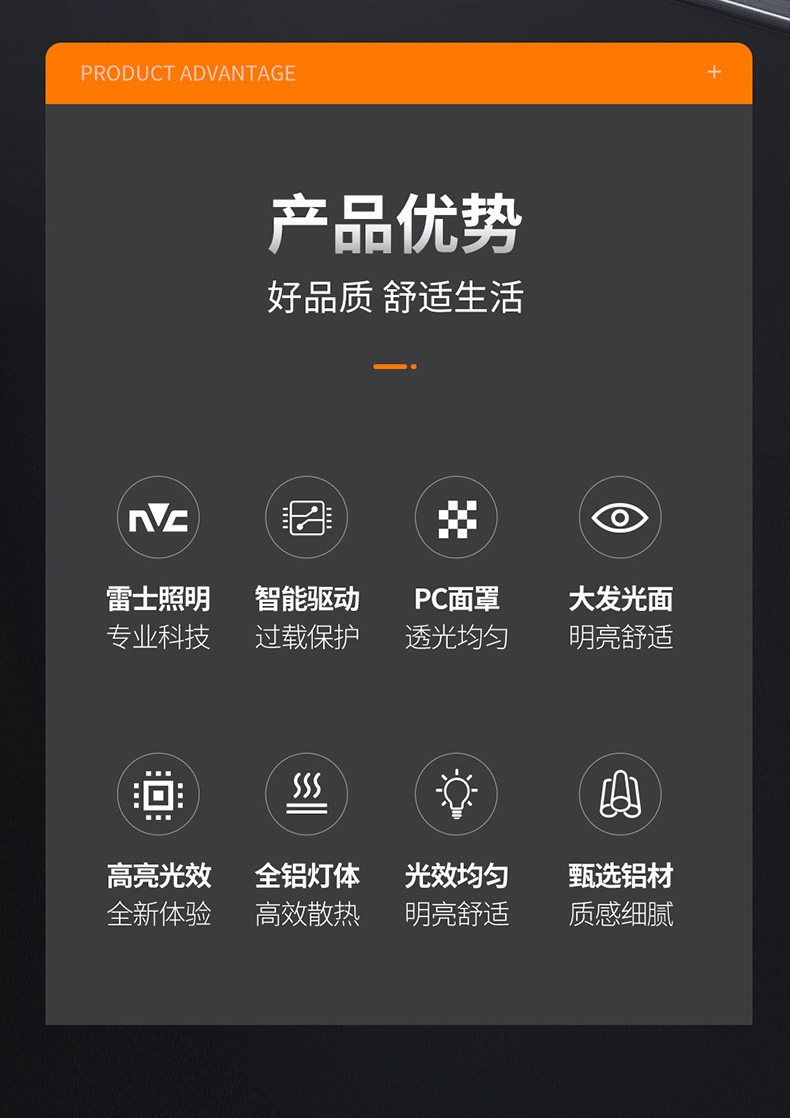 PRODUCT ADVANTAGE +

产品优势

好品质 舒适生活

NVC

雷士照明
专业科技

智能驱动
过载保护

PC面罩
透光均匀

大发光面
明亮舒适

高亮光效
全新体验

全铝灯体
高效散热

光效均匀
明亮舒适

甄选铝材
质感细腻