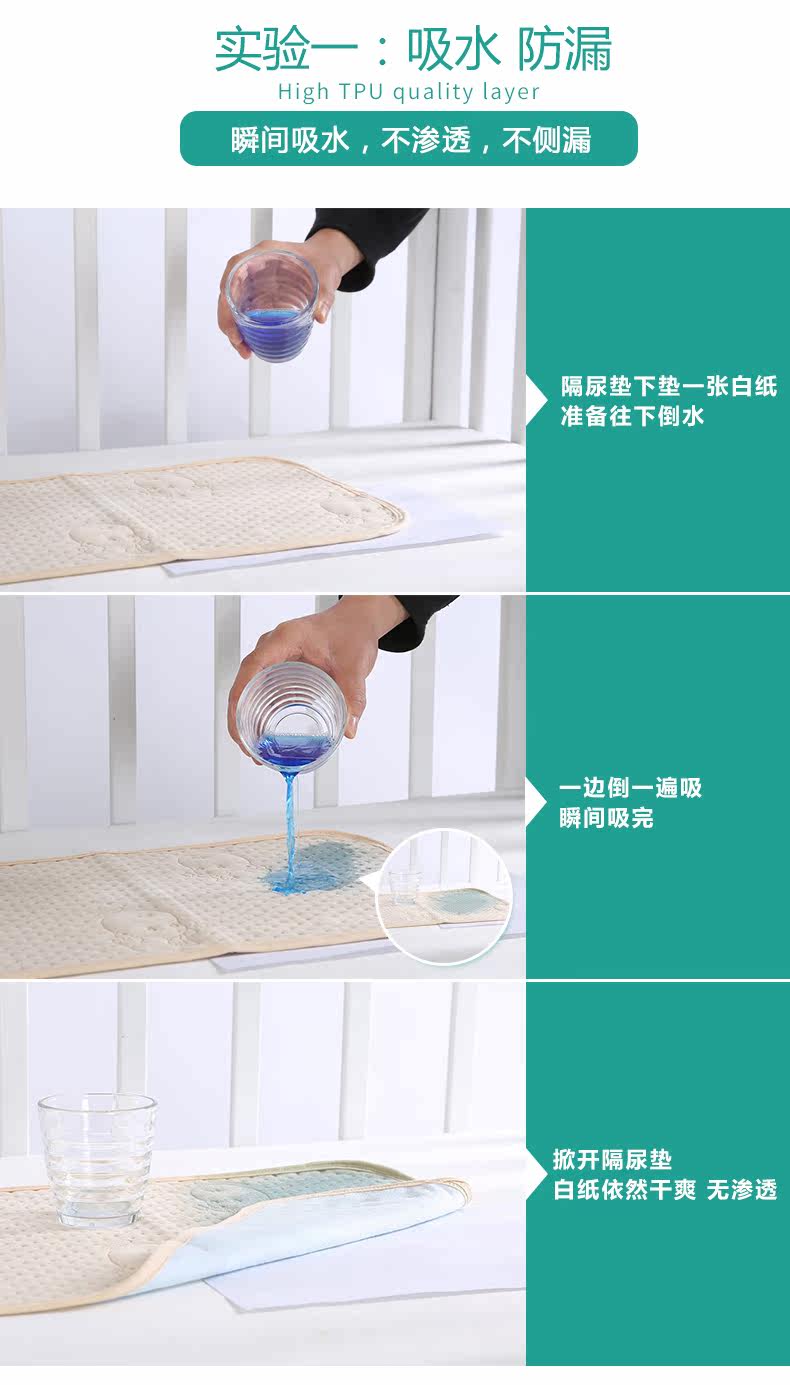 实验一：吸水 防漏
High TPU quality layer
瞬间吸水，不渗透，不侧漏

隔尿垫下垫一张白纸
准备往下倒水

一边倒一遍吸
瞬间吸完

掀开隔尿垫
白纸依然干爽 无渗透