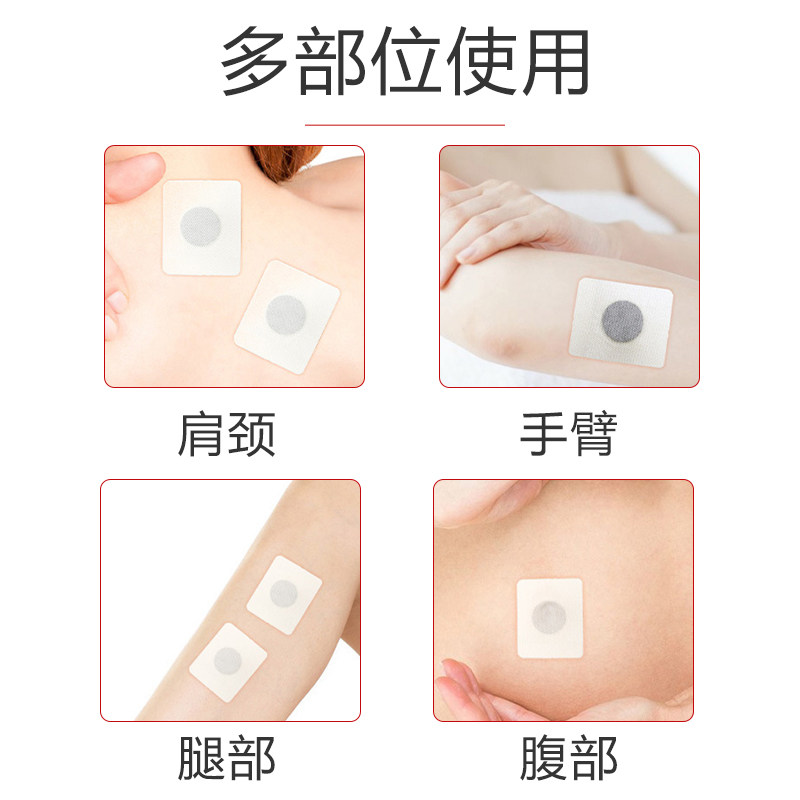 多部位使用

肩颈

手臂

腿部

腹部