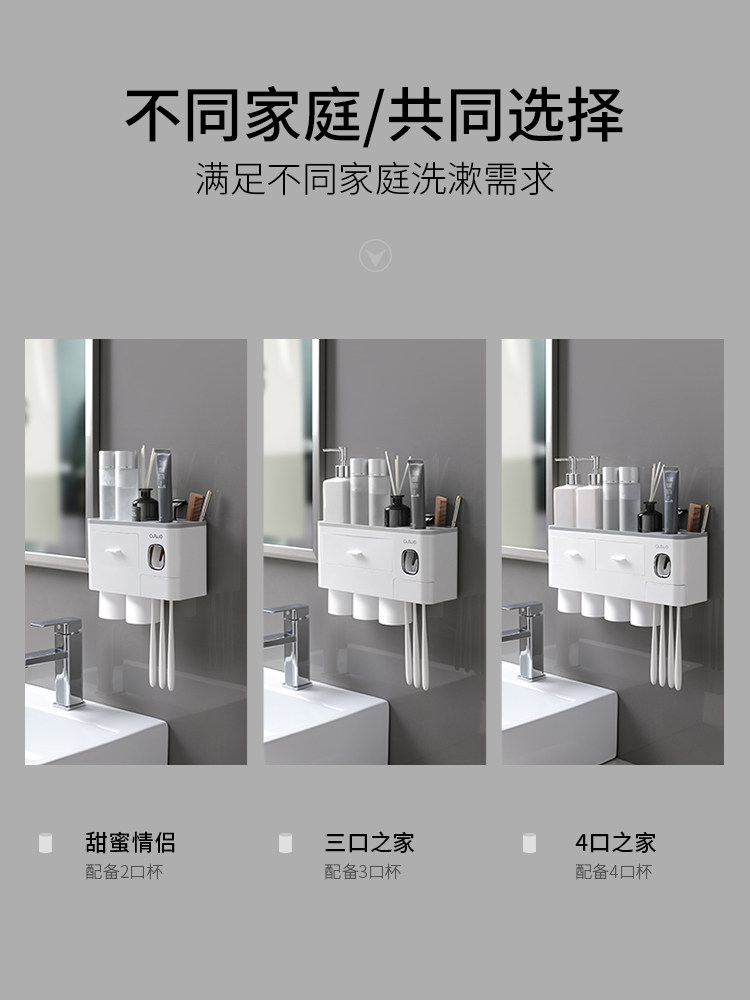 不同家庭/共同选择
满足不同家庭洗漱需求

甜蜜情侣
配备2口杯

三口之家
配备3口杯

4口之家
配备4口杯