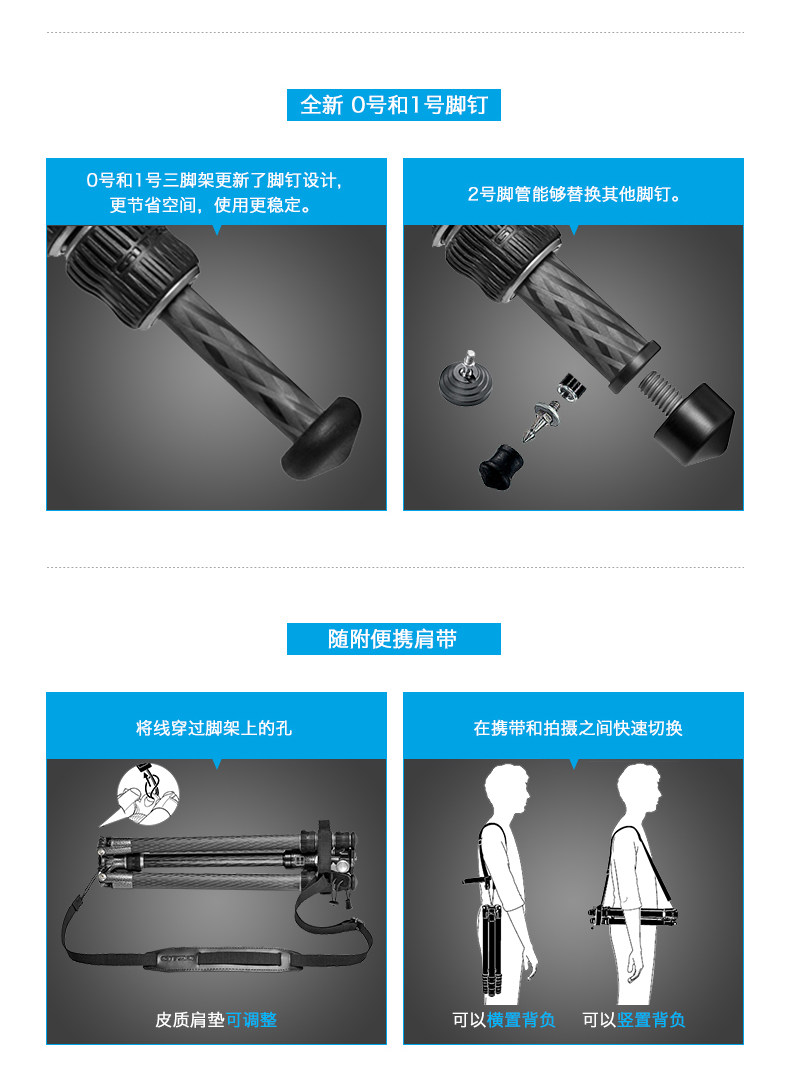 全新 0号和1号脚钉

0号和1号三脚架更新了脚钉设计，更节省空间，使用更稳定。

2号脚管能够替换其他脚钉。

随附便携肩带

将线穿过脚架上的孔

皮质肩垫可调整

在携带和拍摄之间快速切换

可以横置背负 可以竖置背负