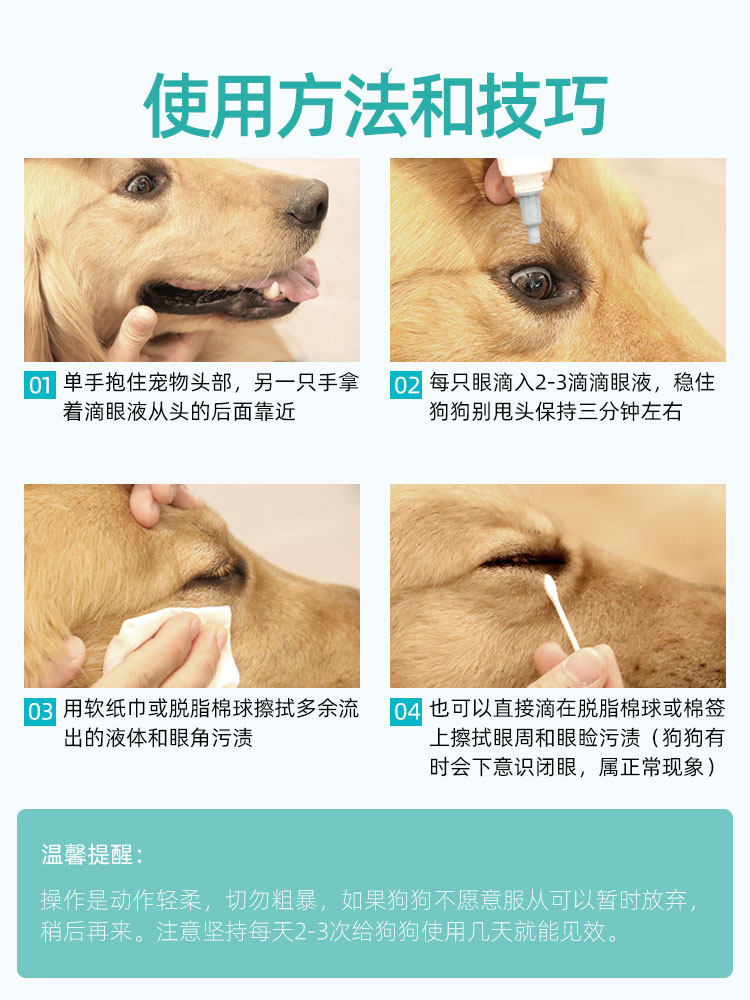 使用方法和技巧

01 单手抱住宠物头部，另一只手拿着滴眼液从头的后面靠近

02 每只眼滴入2-3滴滴眼液，稳住狗狗别甩头保持三分钟左右

03 用软纸巾或脱脂棉球擦拭多余流出的液体和眼角污渍

04 也可以直接滴在脱脂棉球或棉签上擦拭眼周和眼睑污渍（狗狗有时会下意识闭眼，属正常现象）

温馨提醒：

操作是动作轻柔，切勿粗暴，如果狗狗不愿意服从可以暂时放弃，稍后再来。注意坚持每天2-3次给狗狗使用几天就能见效。